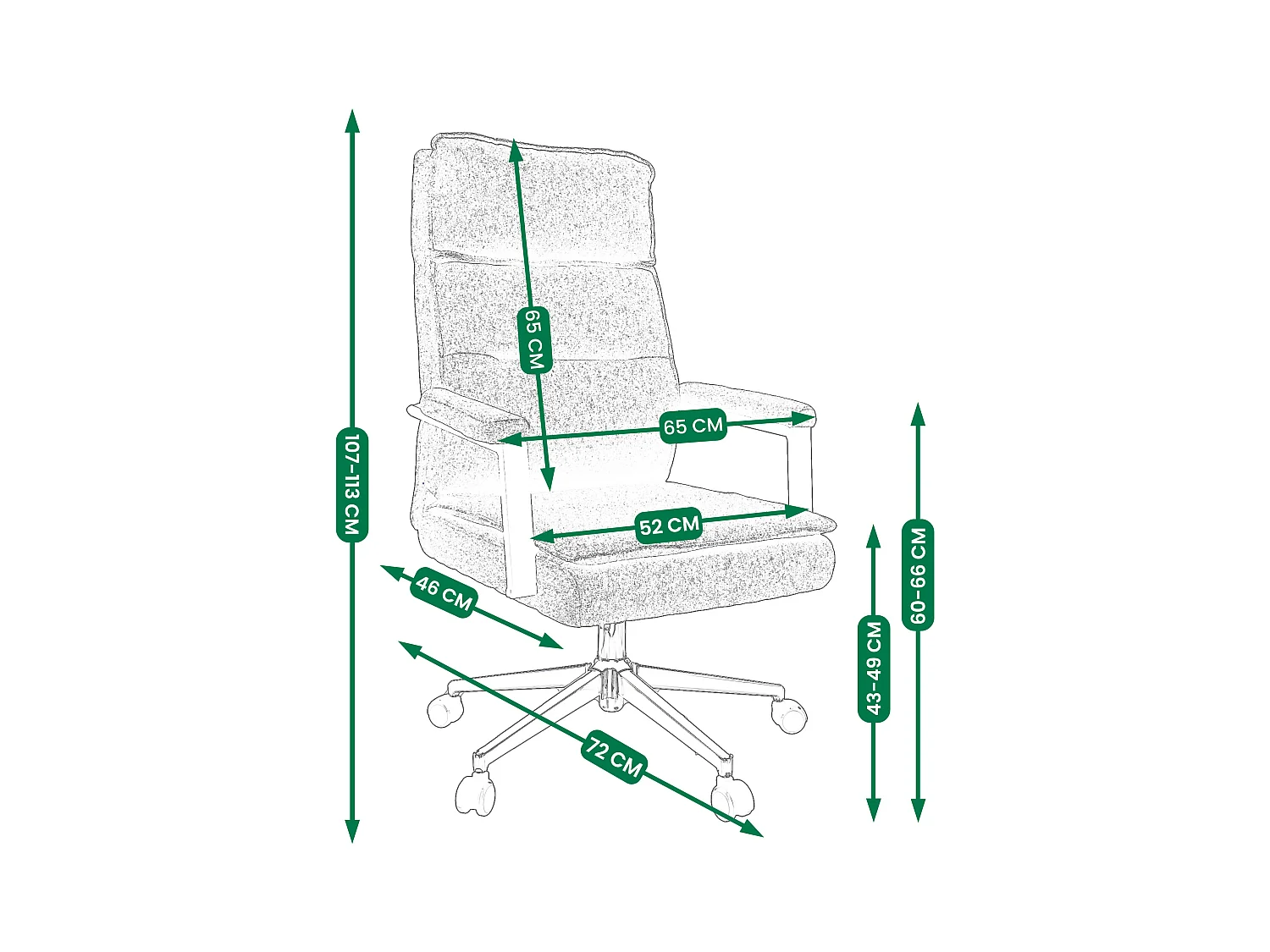 107-113 CM

65 CM

65 CM

52 CM

46 CM

72 CM

43-49 CM

60-66 CM