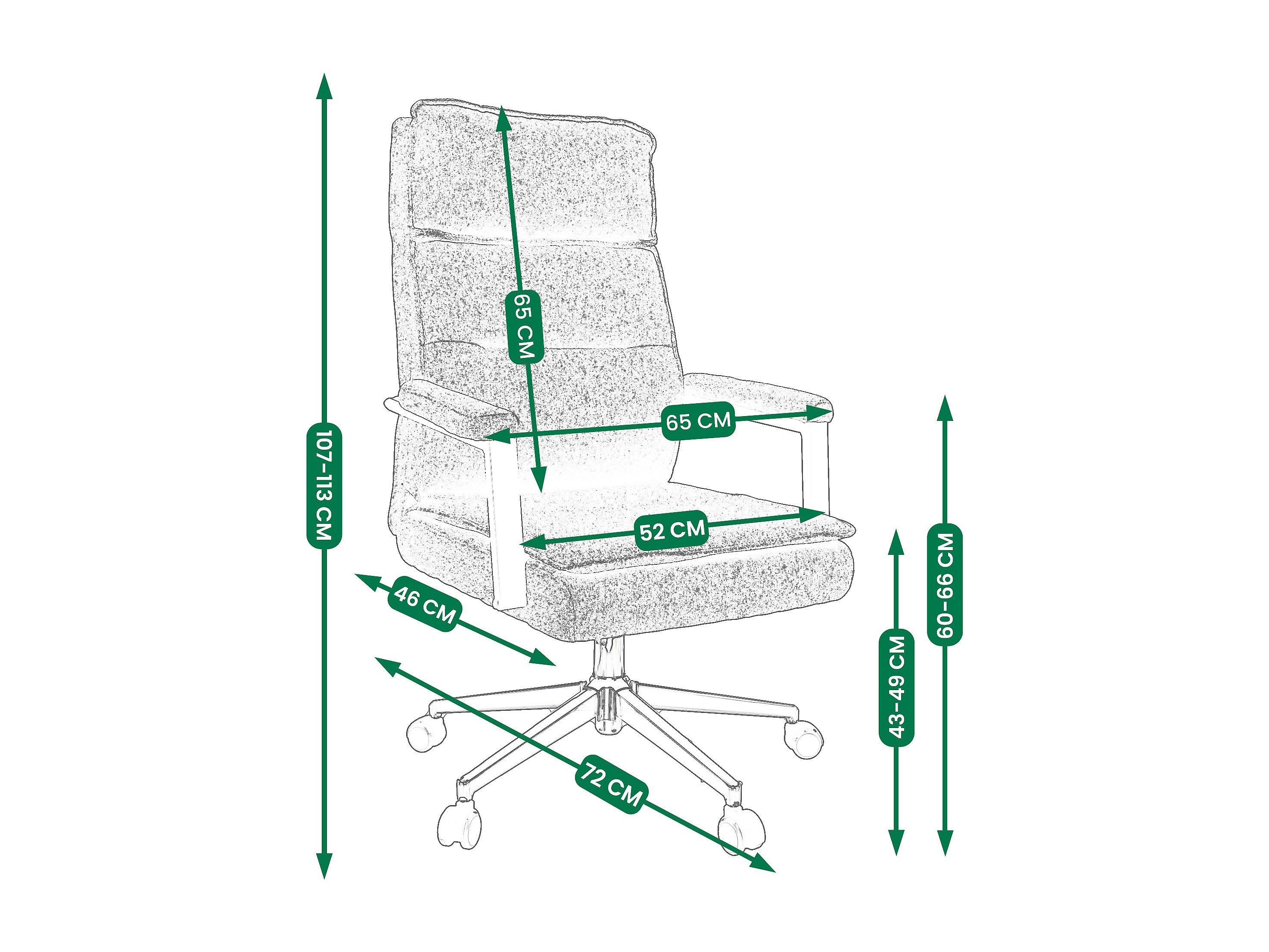 107-113 CM

65 CM

65 CM

52 CM

46 CM

72 CM

43-49 CM

60-66 CM