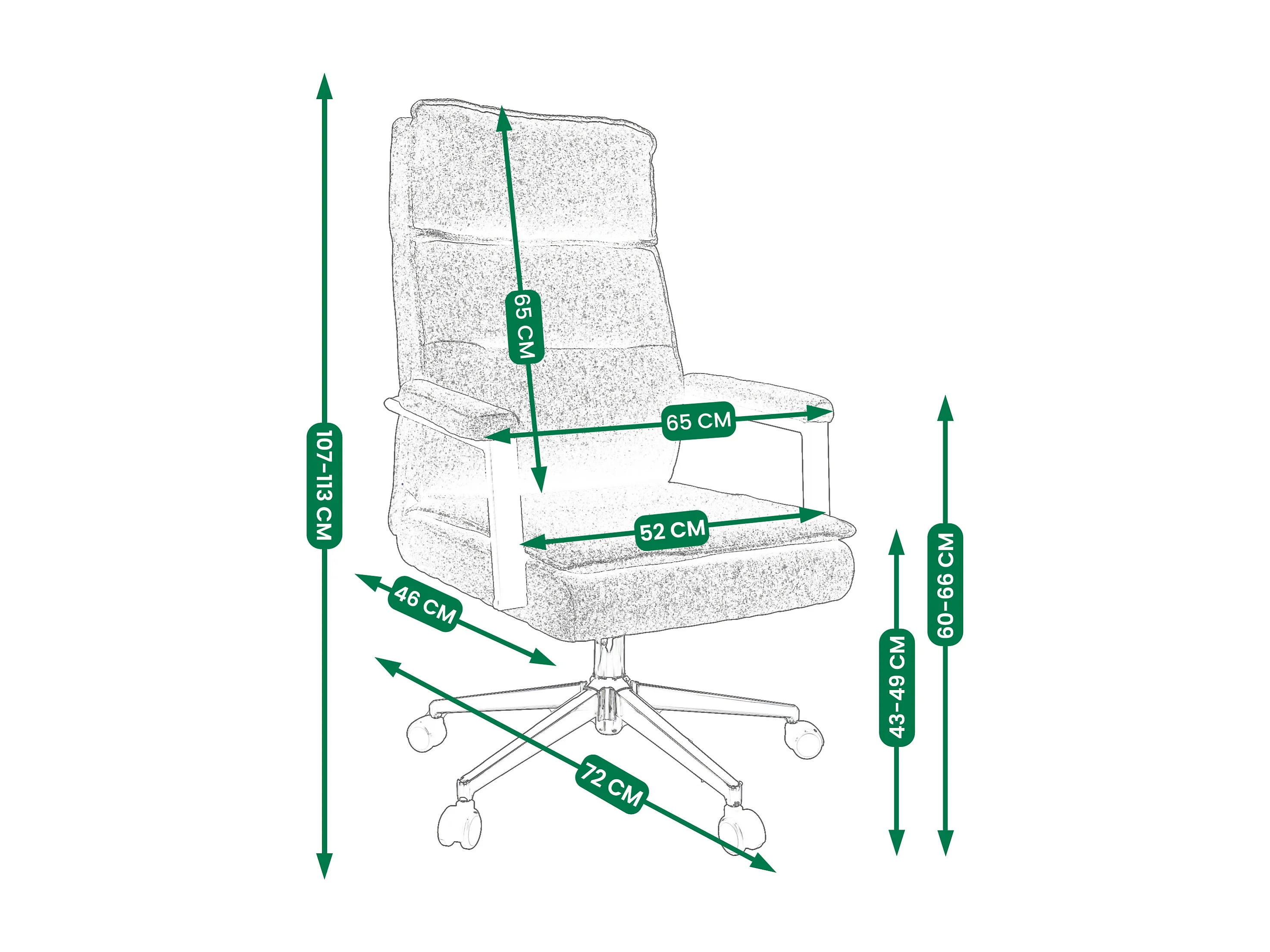 107-113 CM

65 CM

65 CM

52 CM

46 CM

72 CM

43-49 CM

60-66 CM