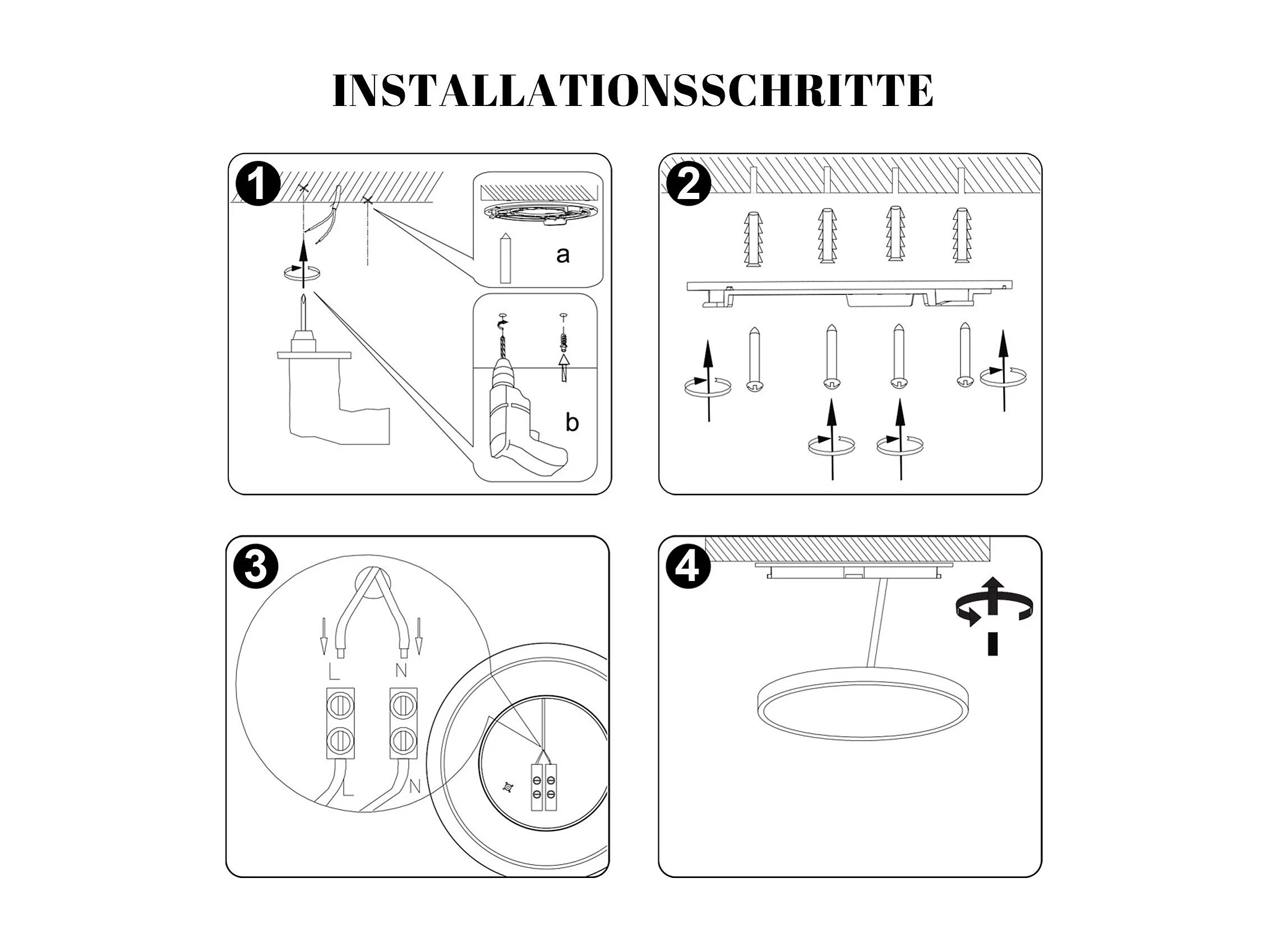 INSTALLATIONSSCHRITTE

1

a

b

2

3

L N

L N

4