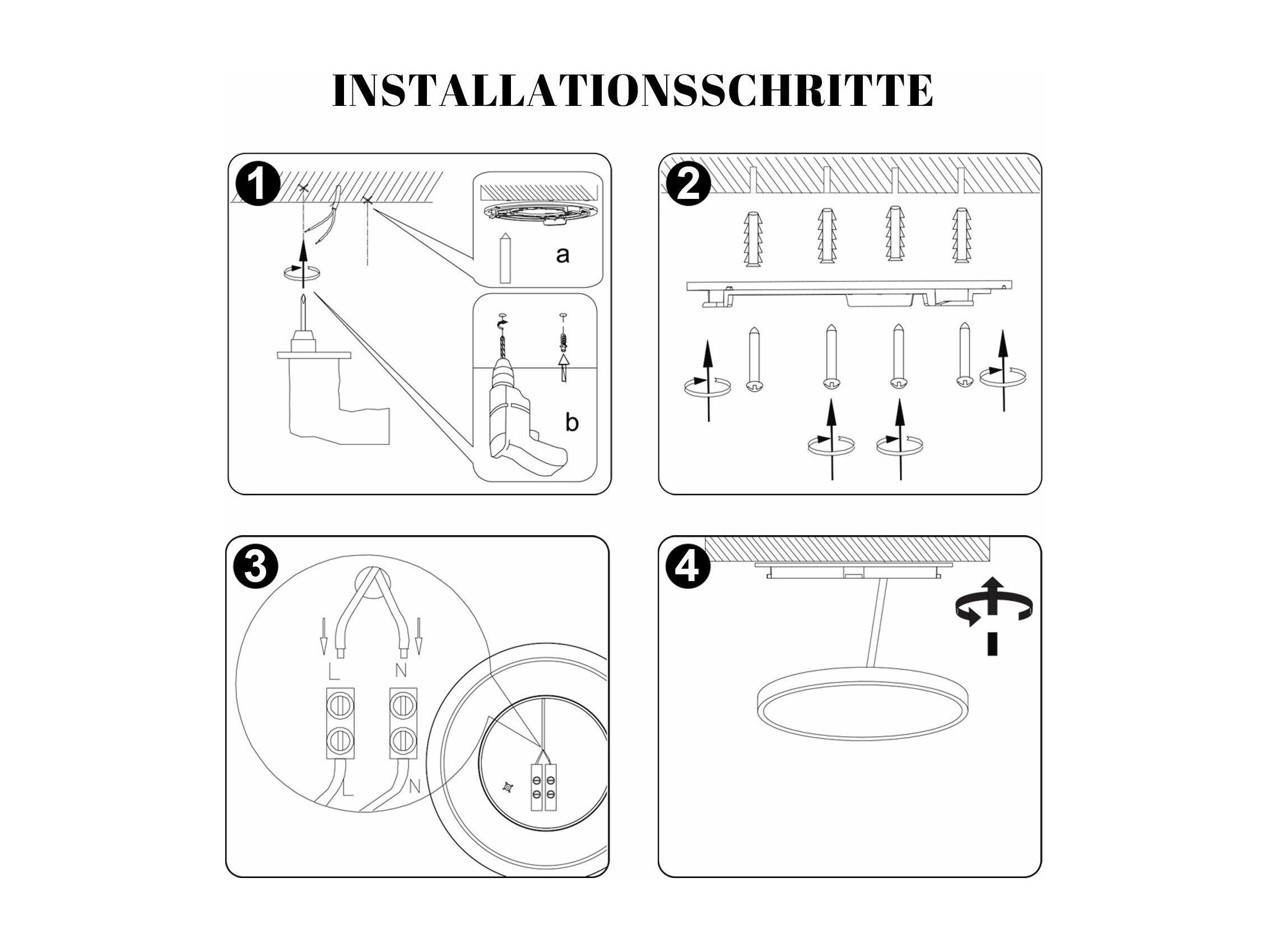 INSTALLATIONSSCHRITTE

1

a

b

2

3

L

N

L

N

4