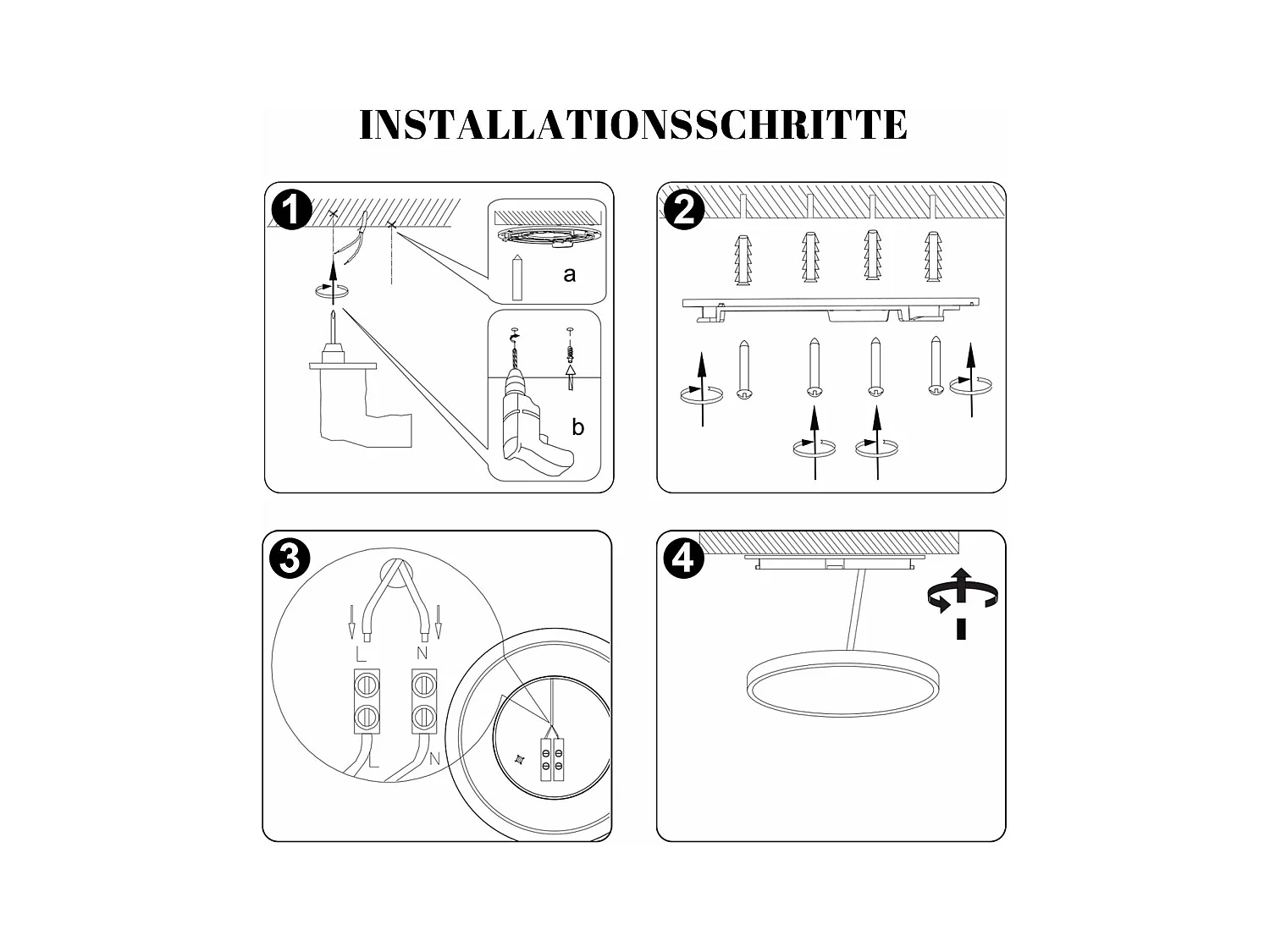 INSTALLATIONSSCHRITTE

1

a

b

2

3

L

N

L

N

4