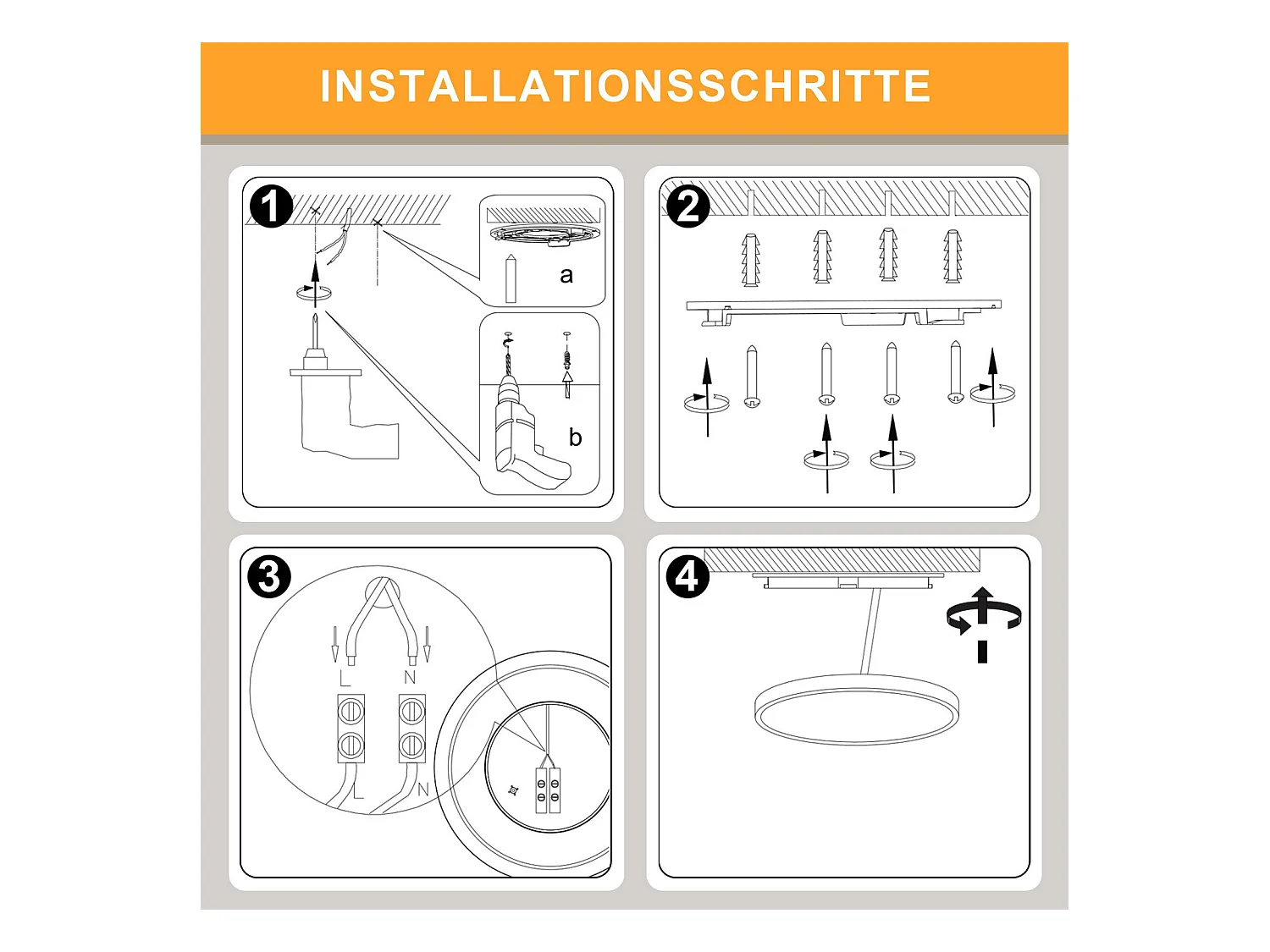 INSTALLATIONSSCHRITTE

1

a

b

2

3

L

N

L

N

4