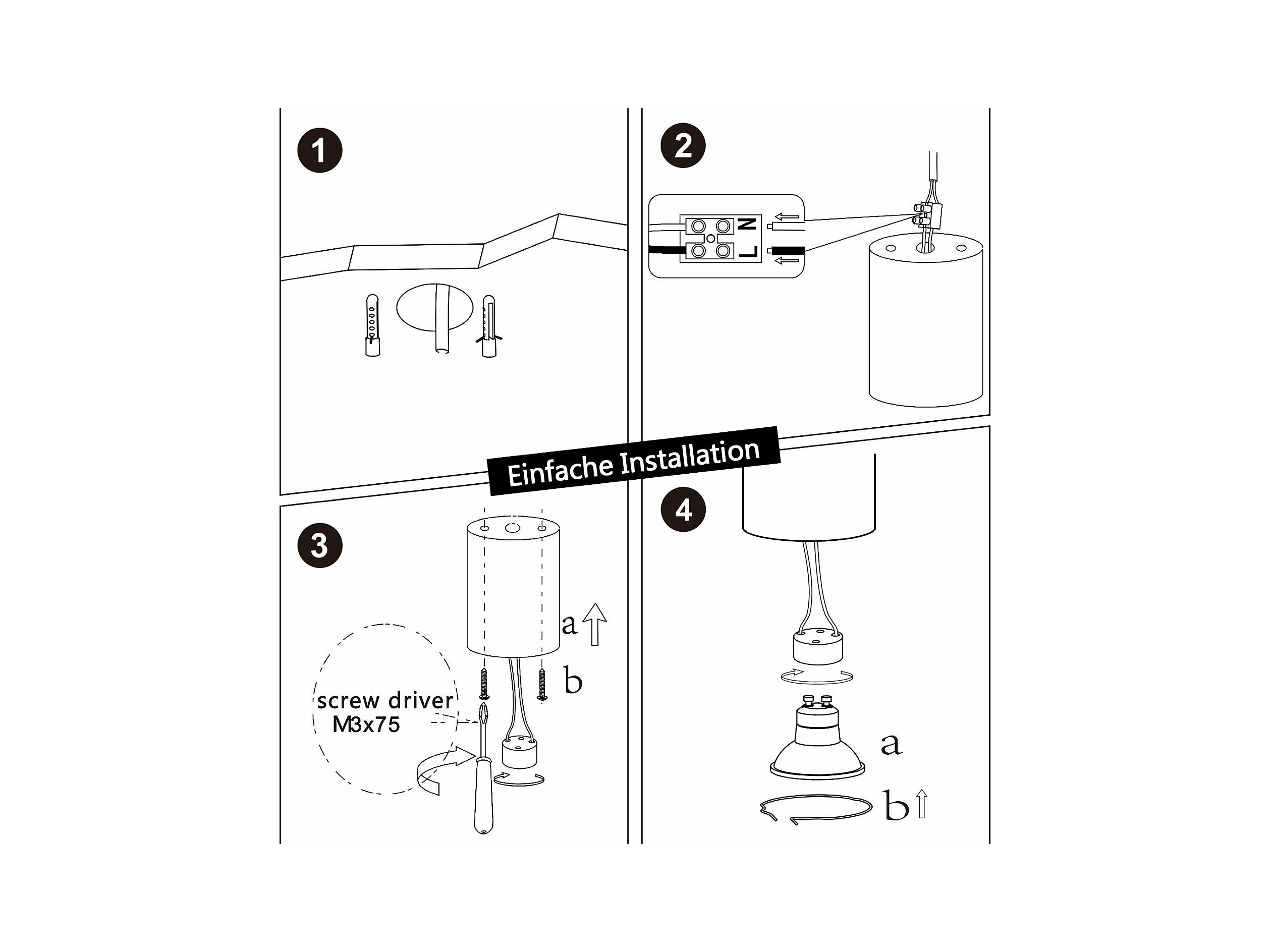 1

2

N

L

Einfache Installation

3

a

b

screw driver
M3x75

4

a

b