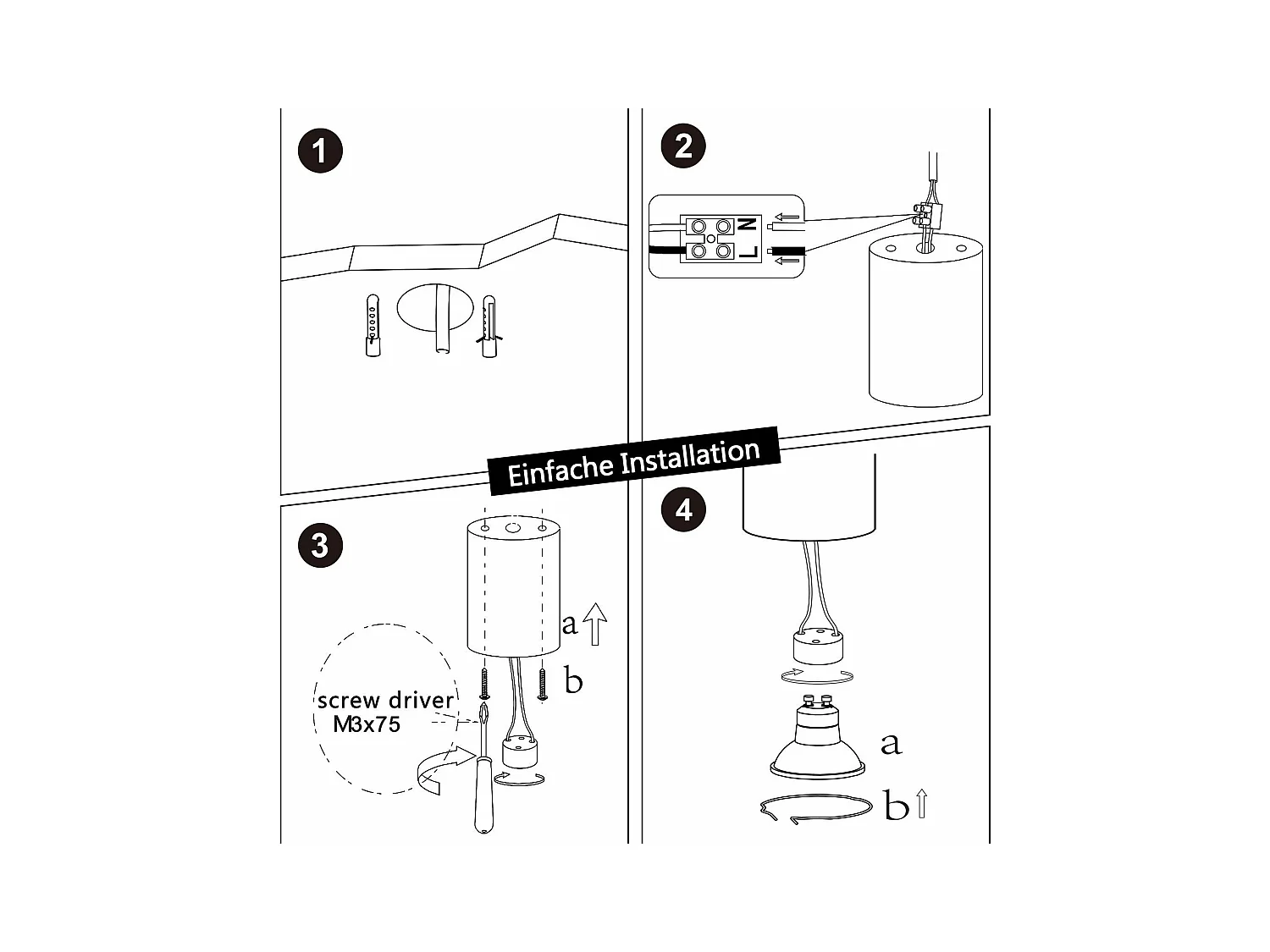 1

2

N
L

Einfache Installation

3

a

b

screw driver
M3x75

4

a

b