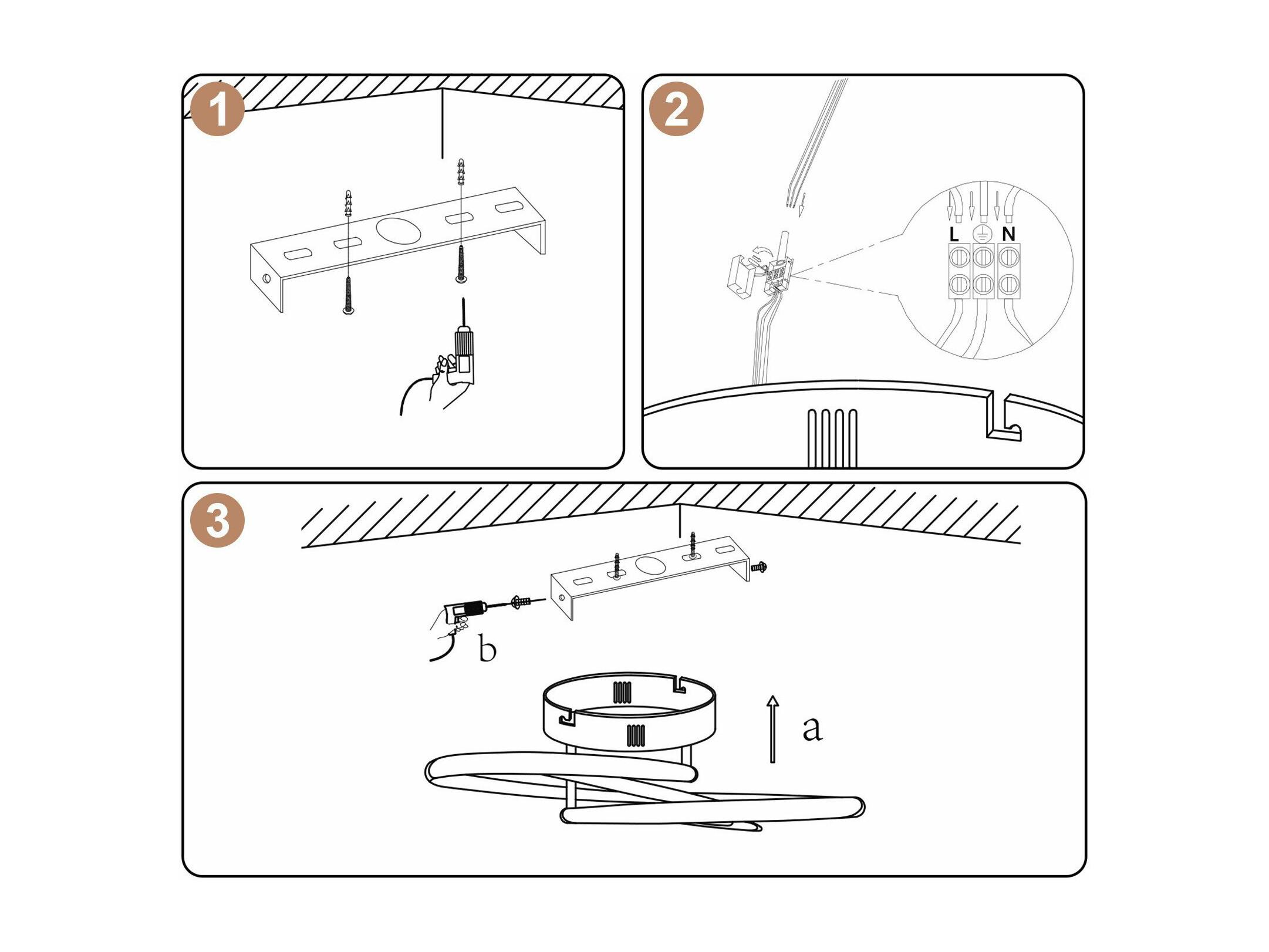 1

2

L N

3

b

a