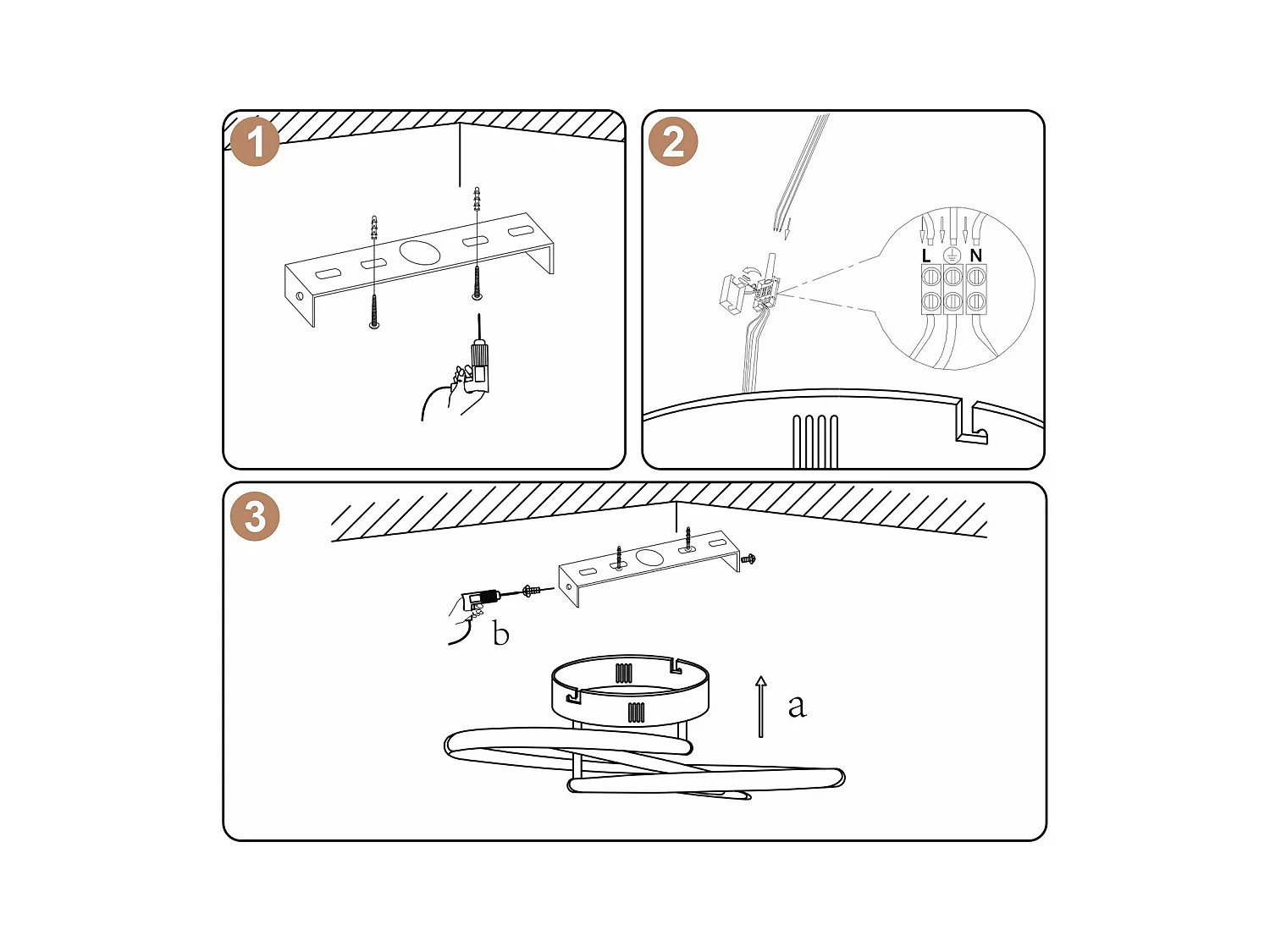 1

2

L N

3

b

a