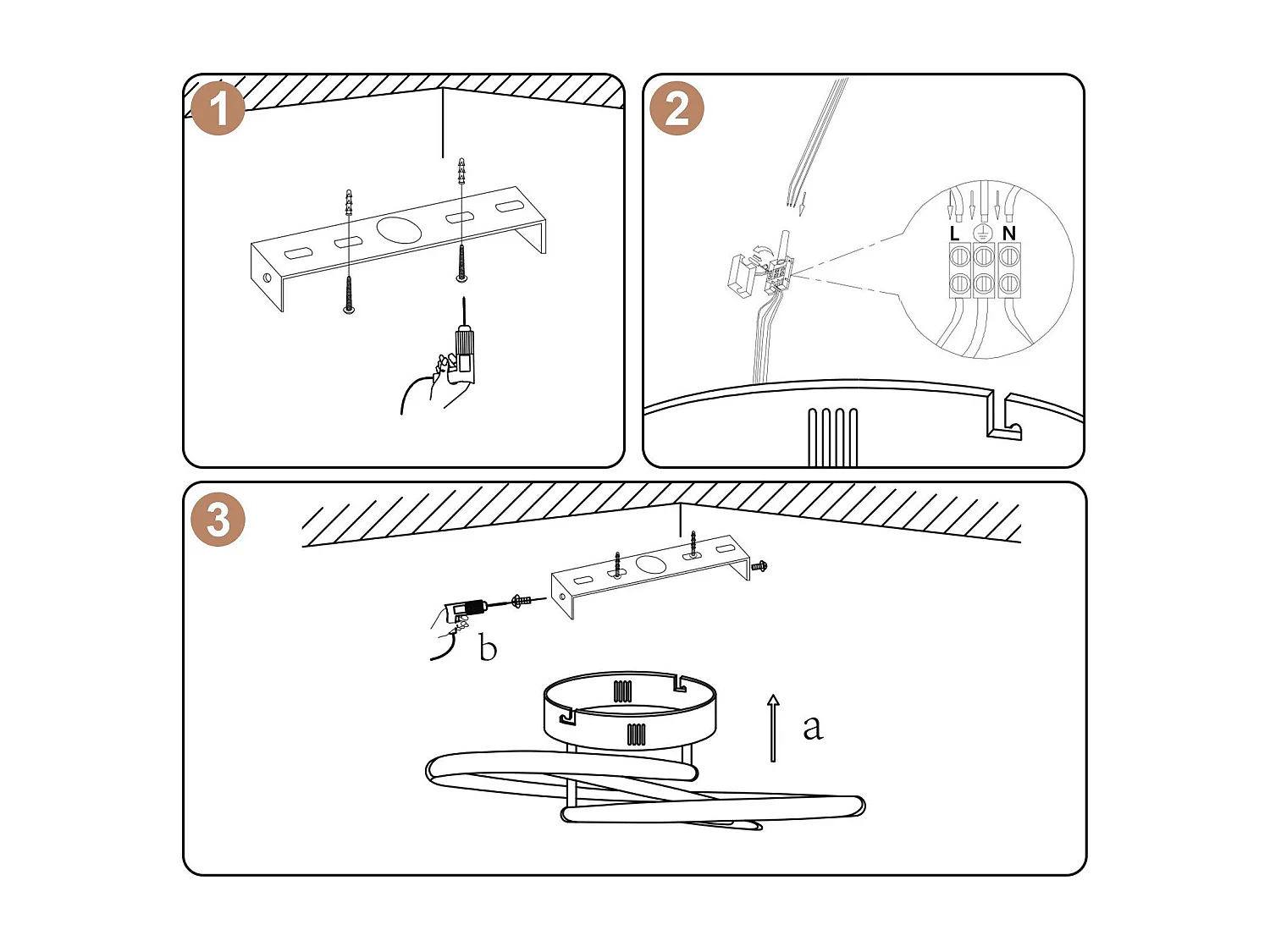 1

2

L N

3

b

a