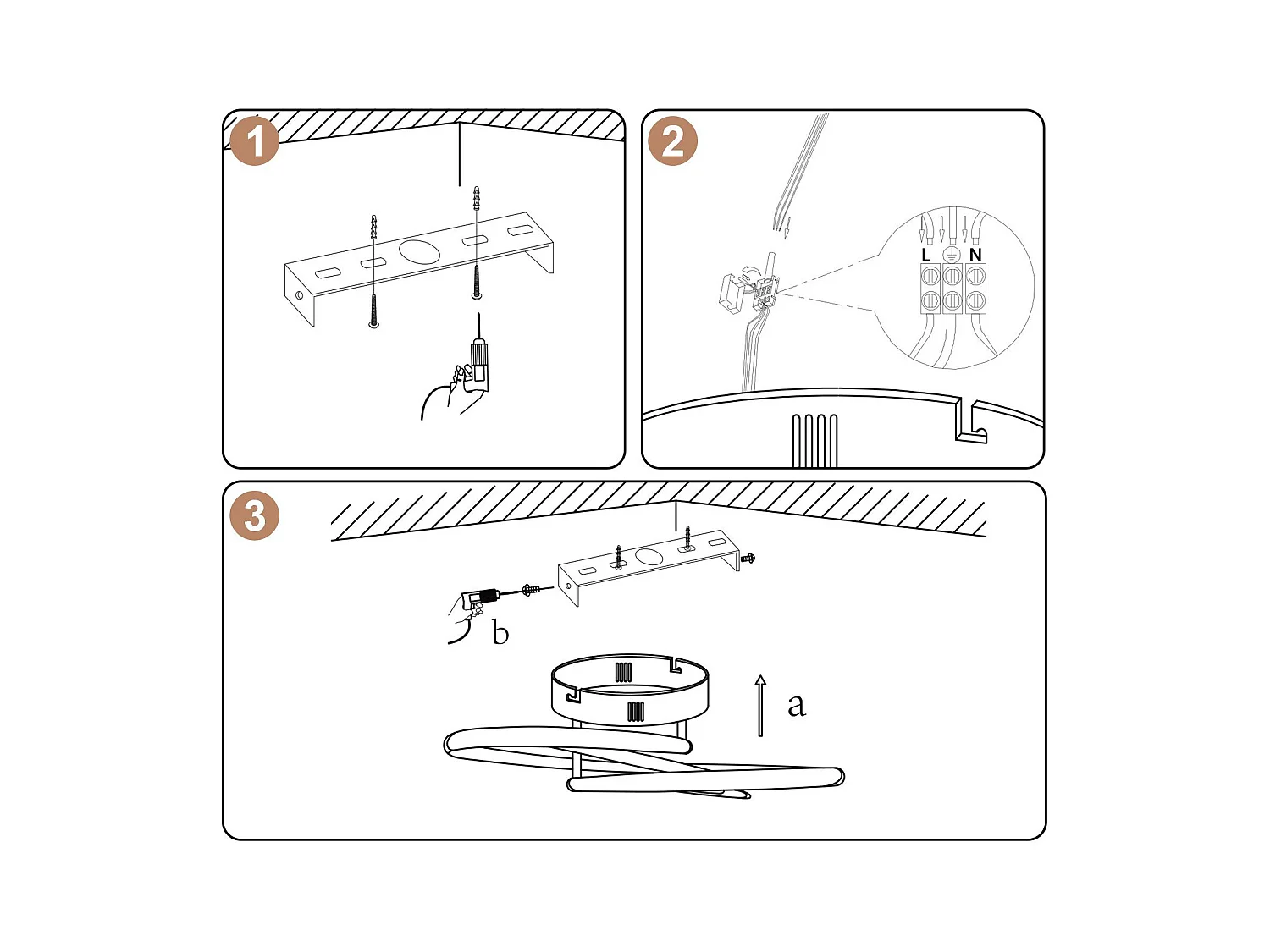 1

2

L N

3

b

a