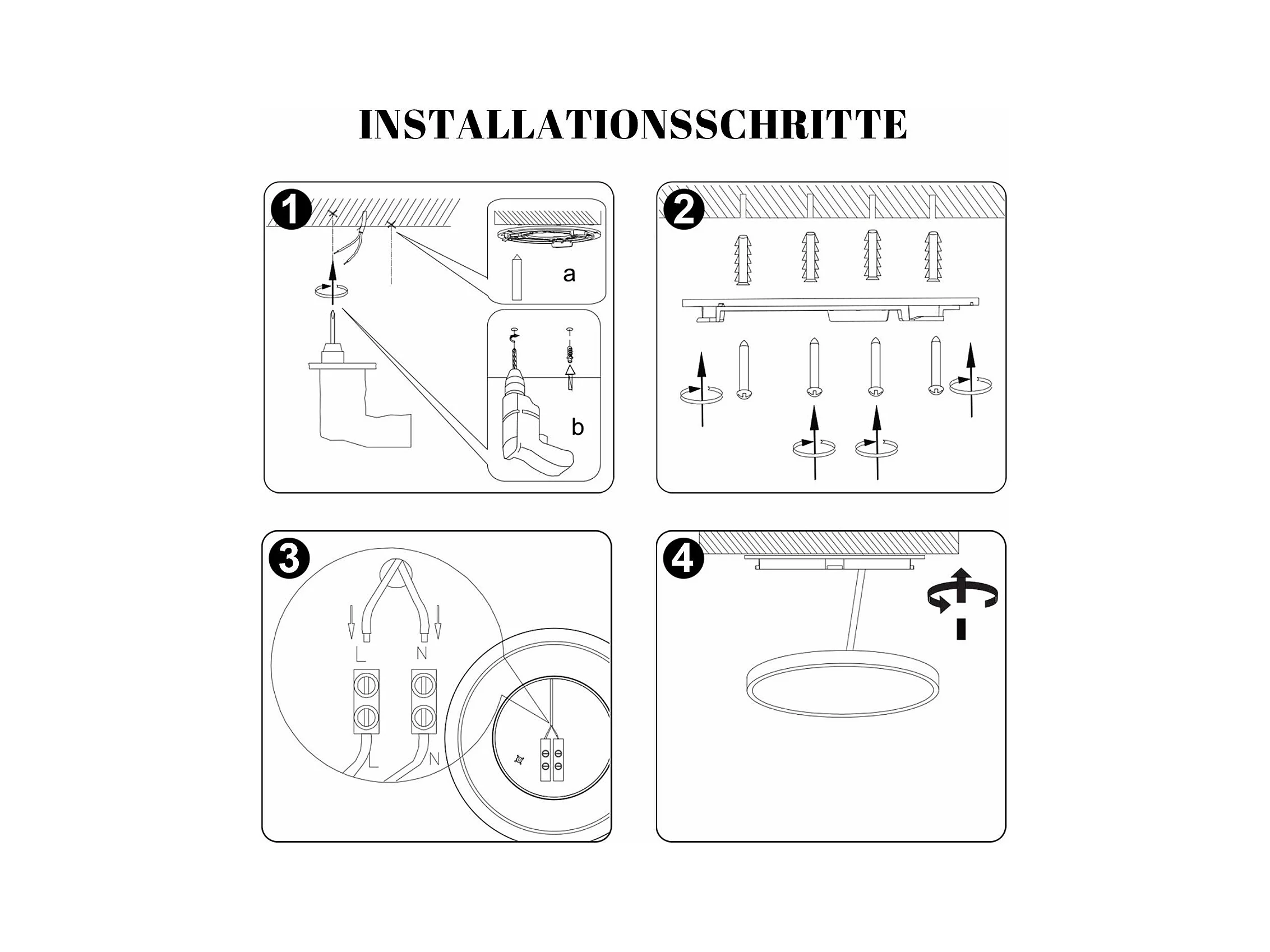 INSTALLATIONSSCHRITTE

1

a

b

2

3

L N

L N

4