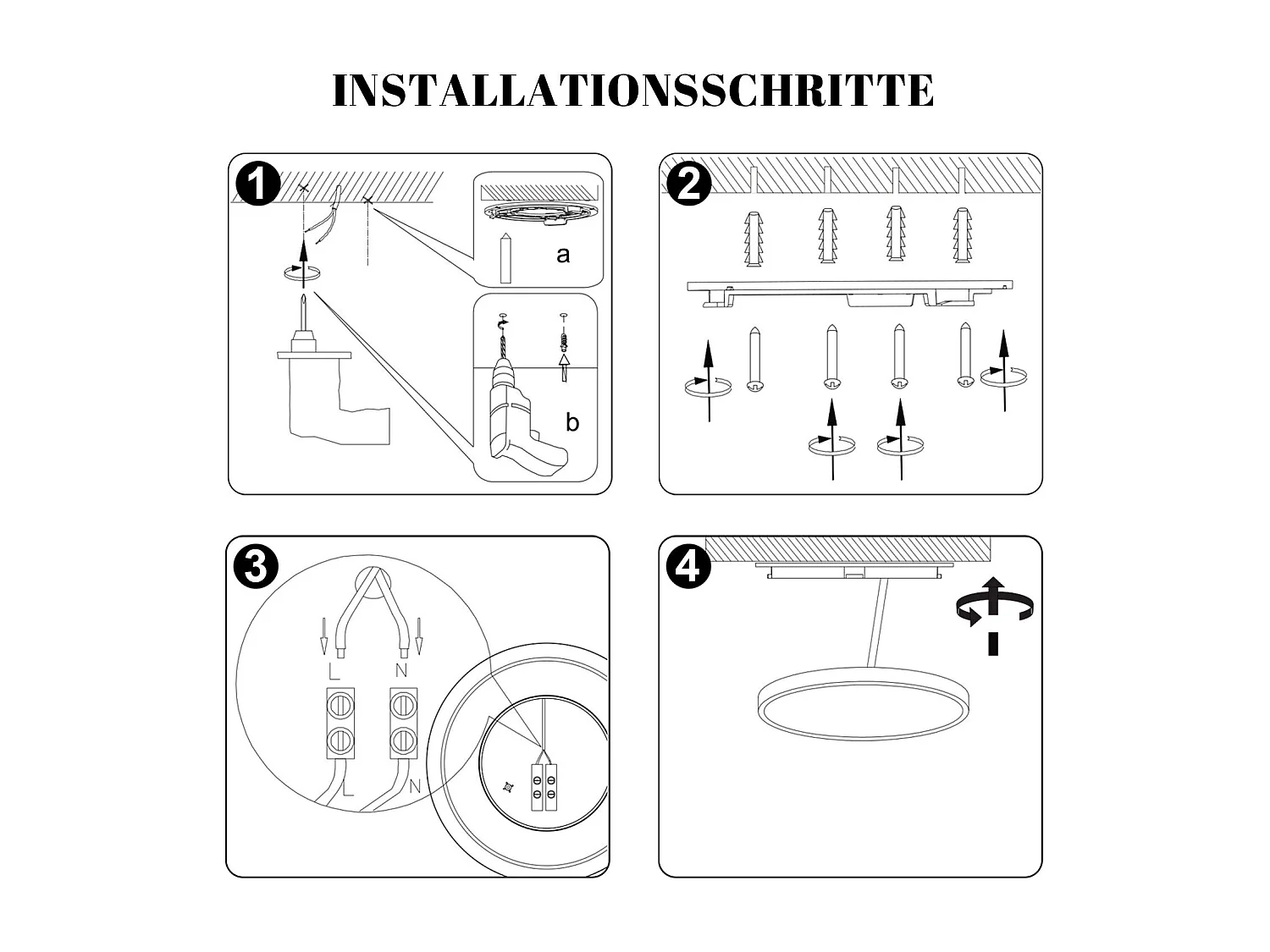 INSTALLATIONSSCHRITTE

1

a

b

2

3

L

N

L

N

4