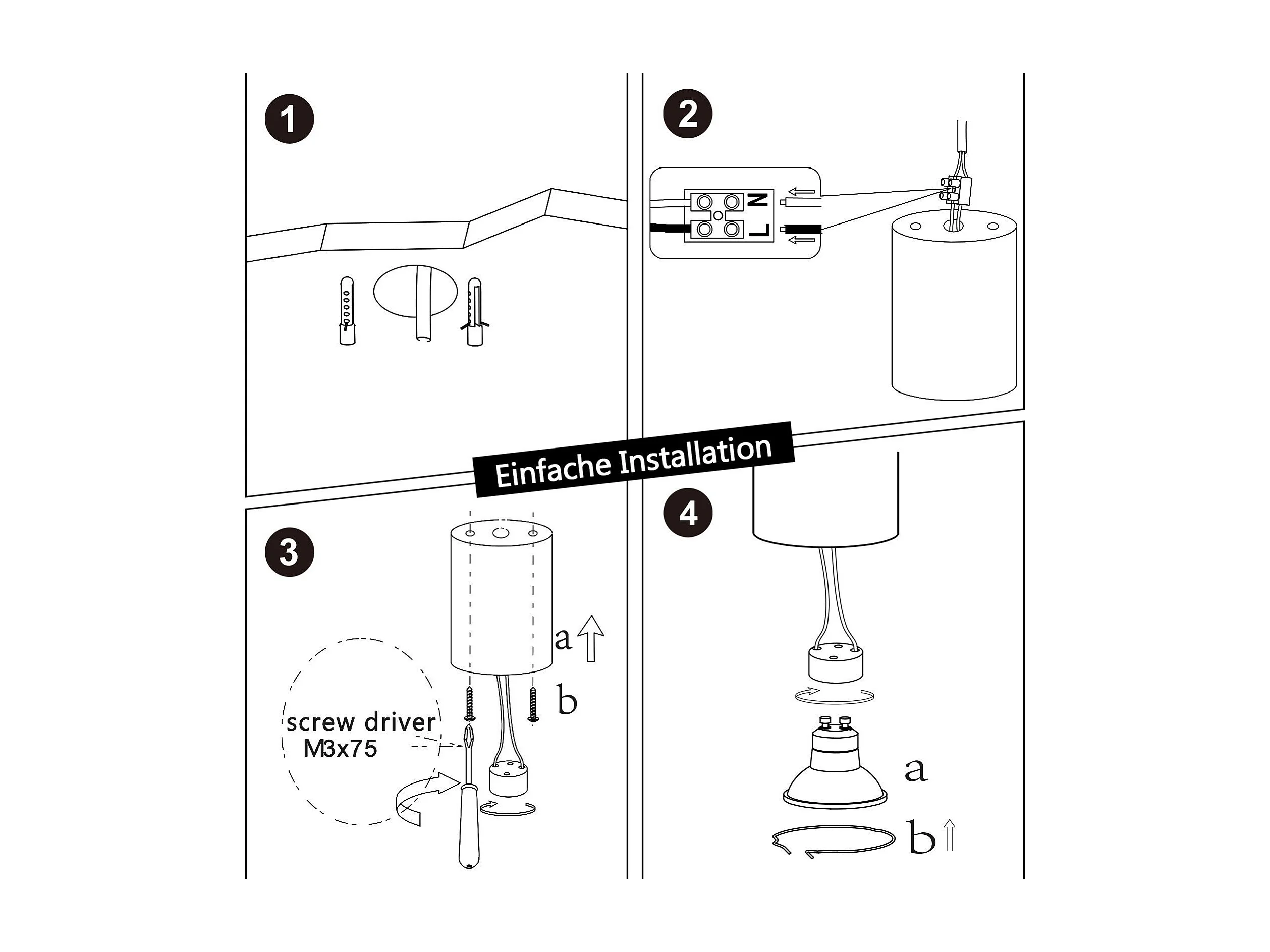 1

2

N

L

Einfache Installation

3

a

b

screw driver
M3x75

4

a

b