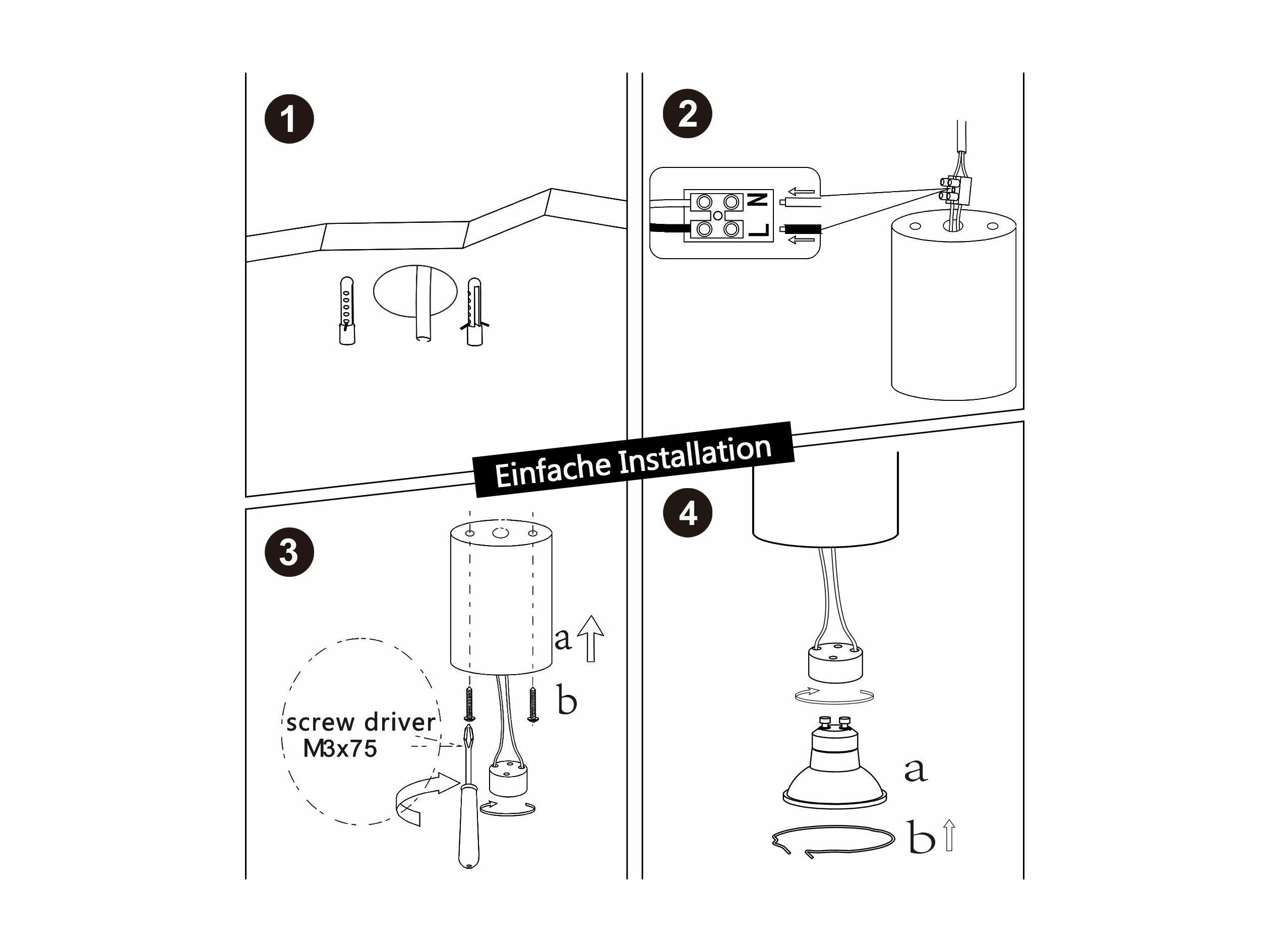 1

2

N
L

Einfache Installation

3

a
b

screw driver
M3x75

4

a
b