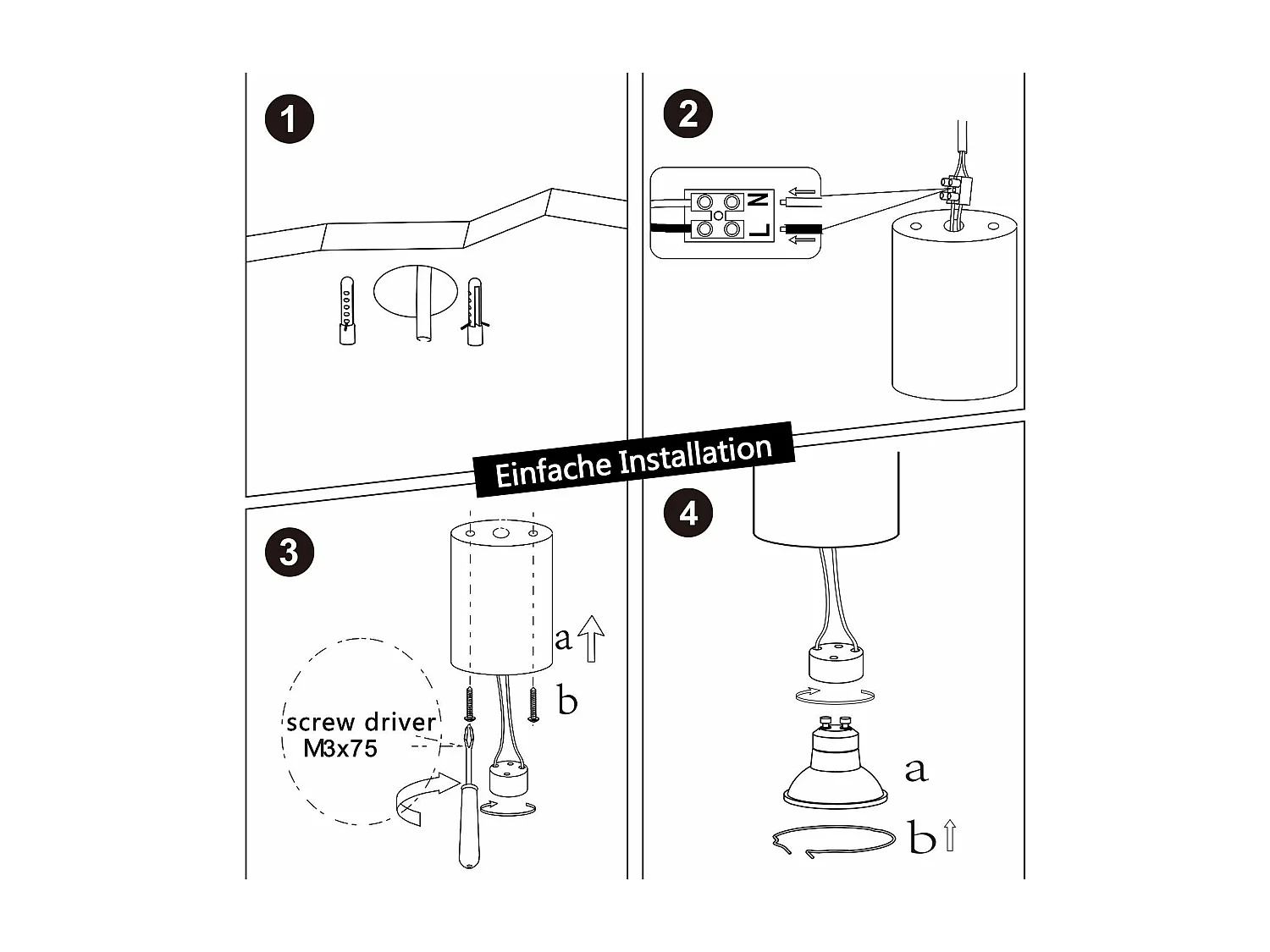 1

2

N

L

Einfache Installation

3

a

b

screw driver
M3x75

4

a

b