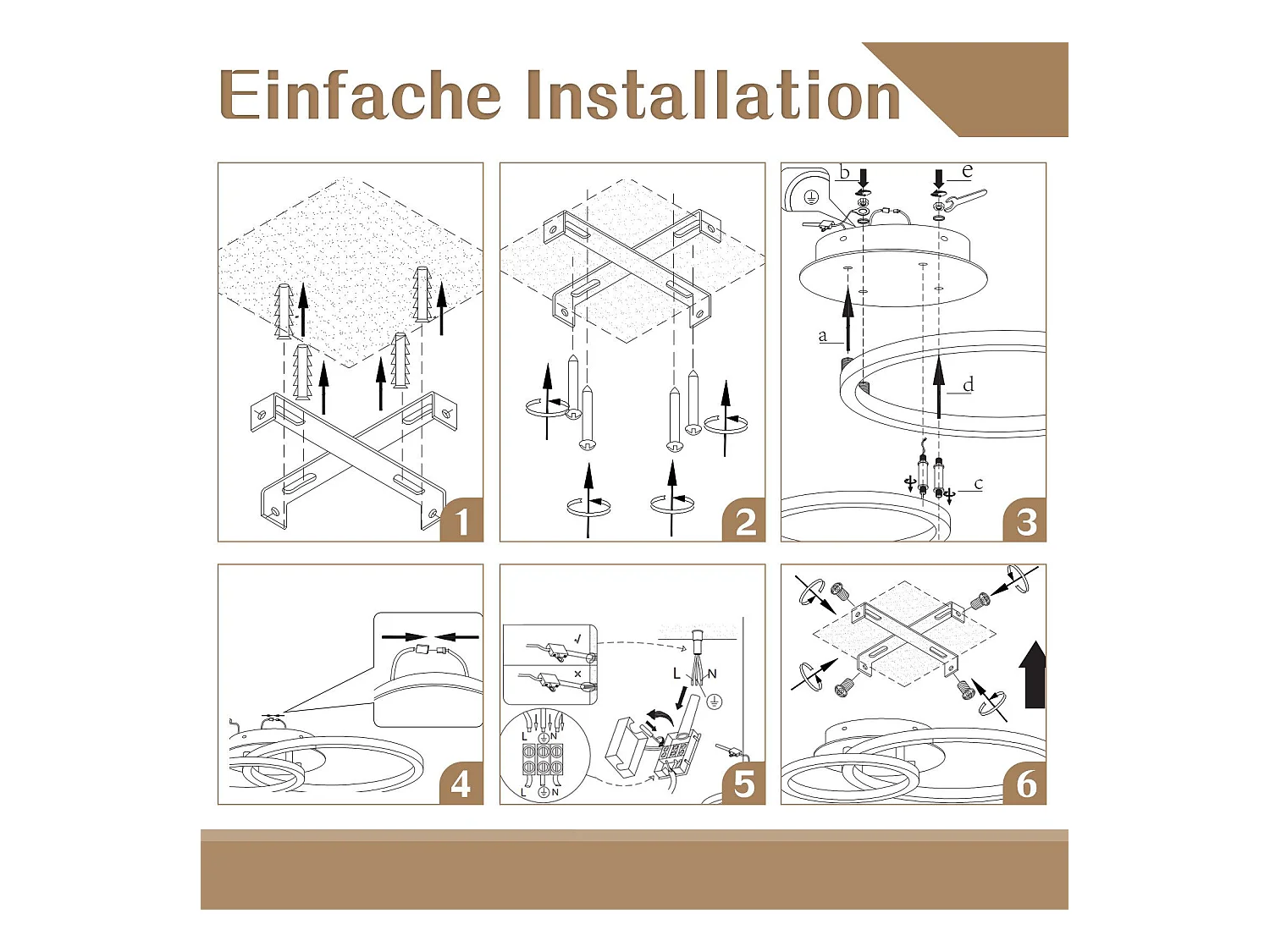 Einfache Installation

1

2

b e
a
d
c
3

4

✓
×
L N
L N
L N
5

6