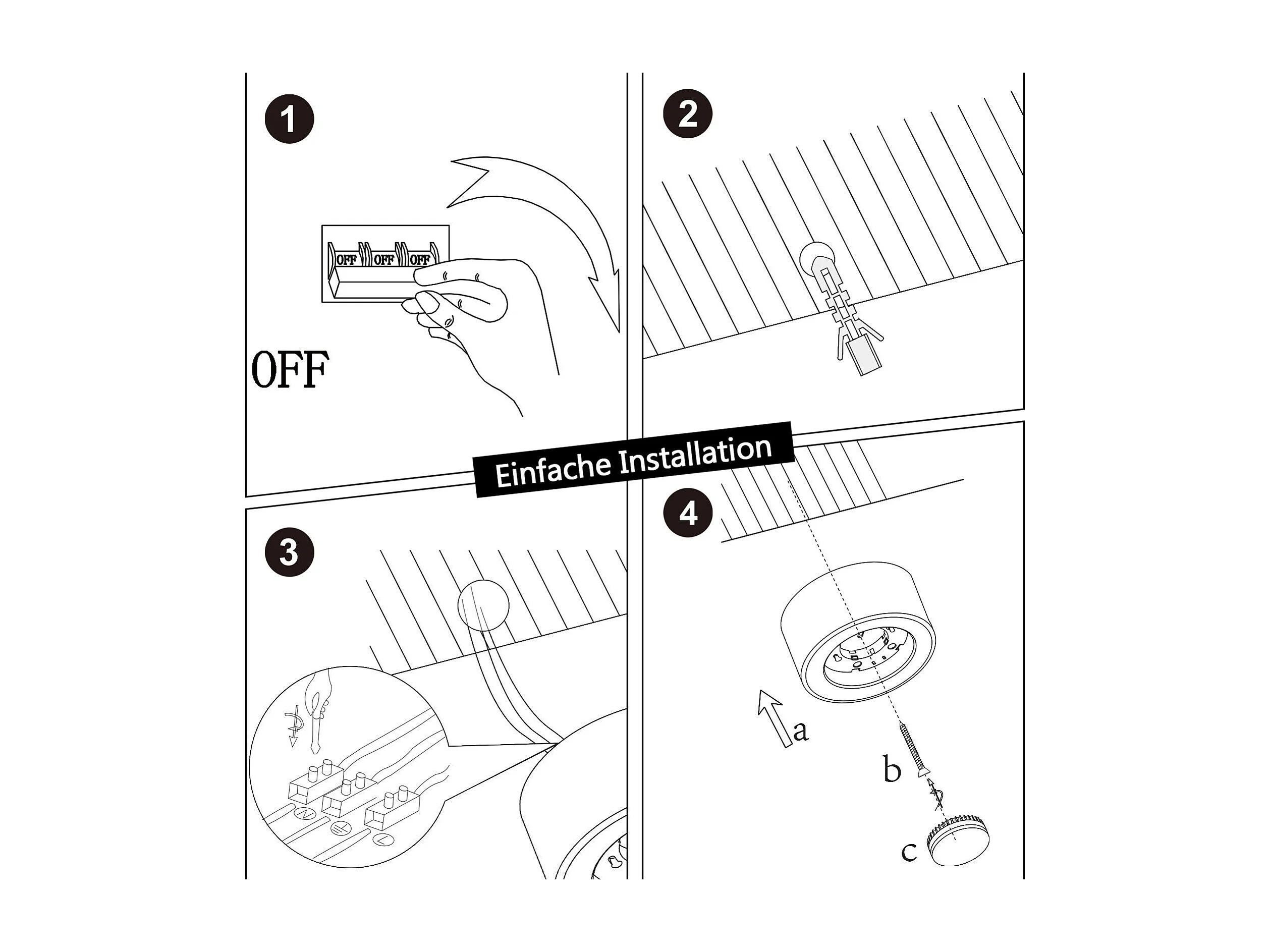 1

OFF OFF OFF

OFF

2

Einfache Installation

3

N

L

4

a

b

c