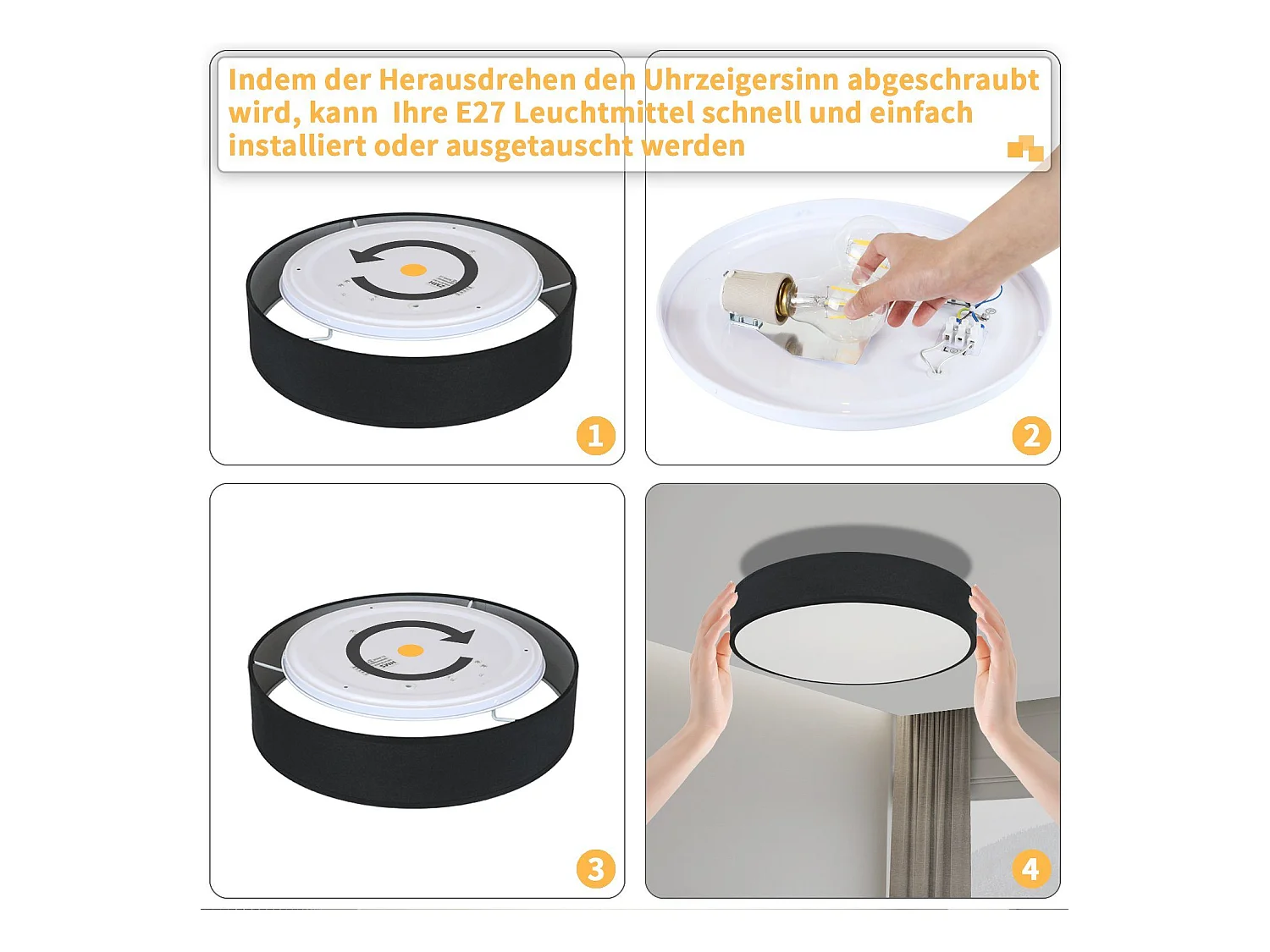 Indem der Herausdrehen den Uhrzeigersinn abgeschraubt wird, kann Ihre E27 Leuchtmittel schnell und einfach installiert oder ausgetauscht werden

1

2

3

4