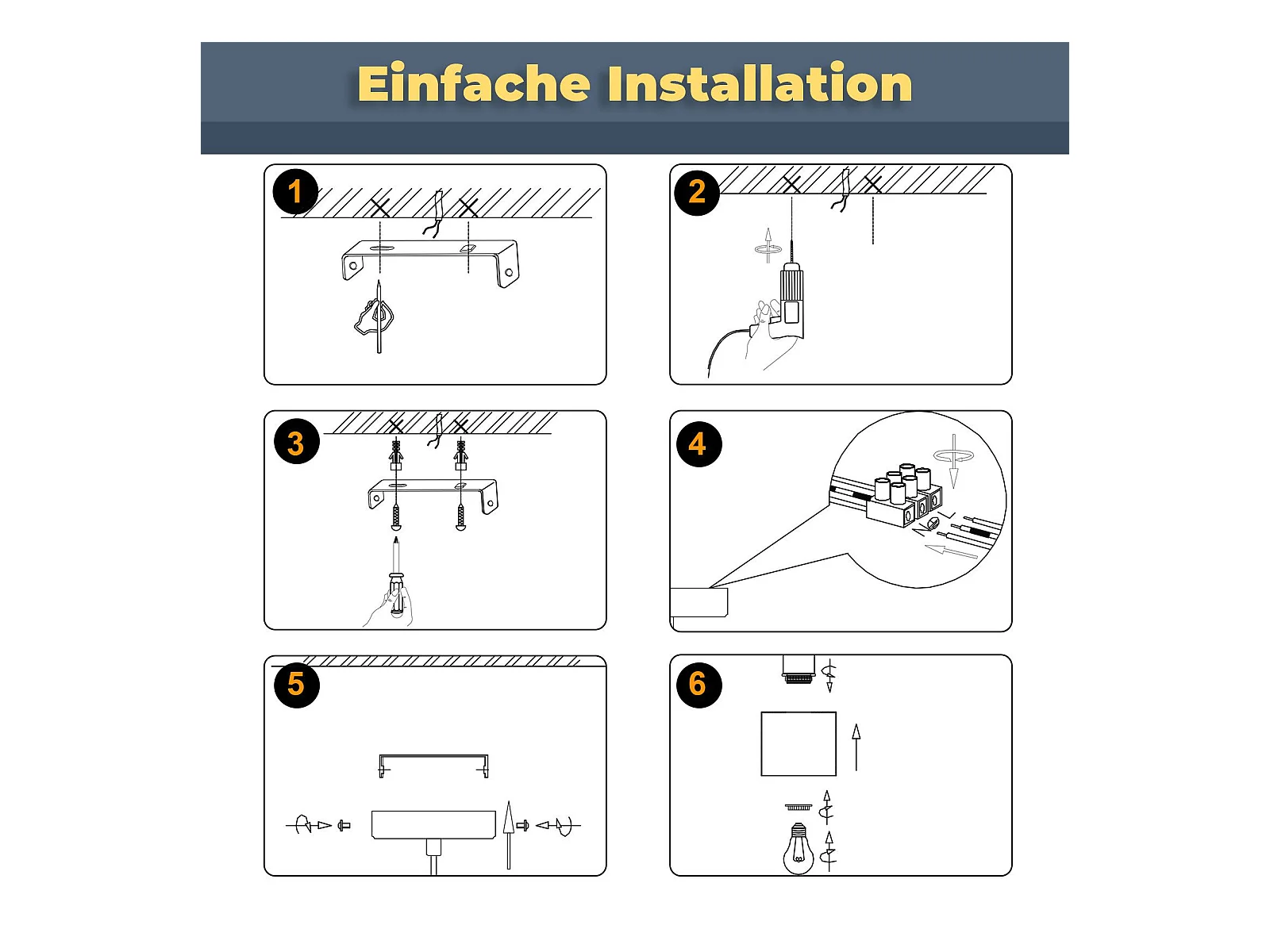 Einfache Installation

1

2

3

4

5

6