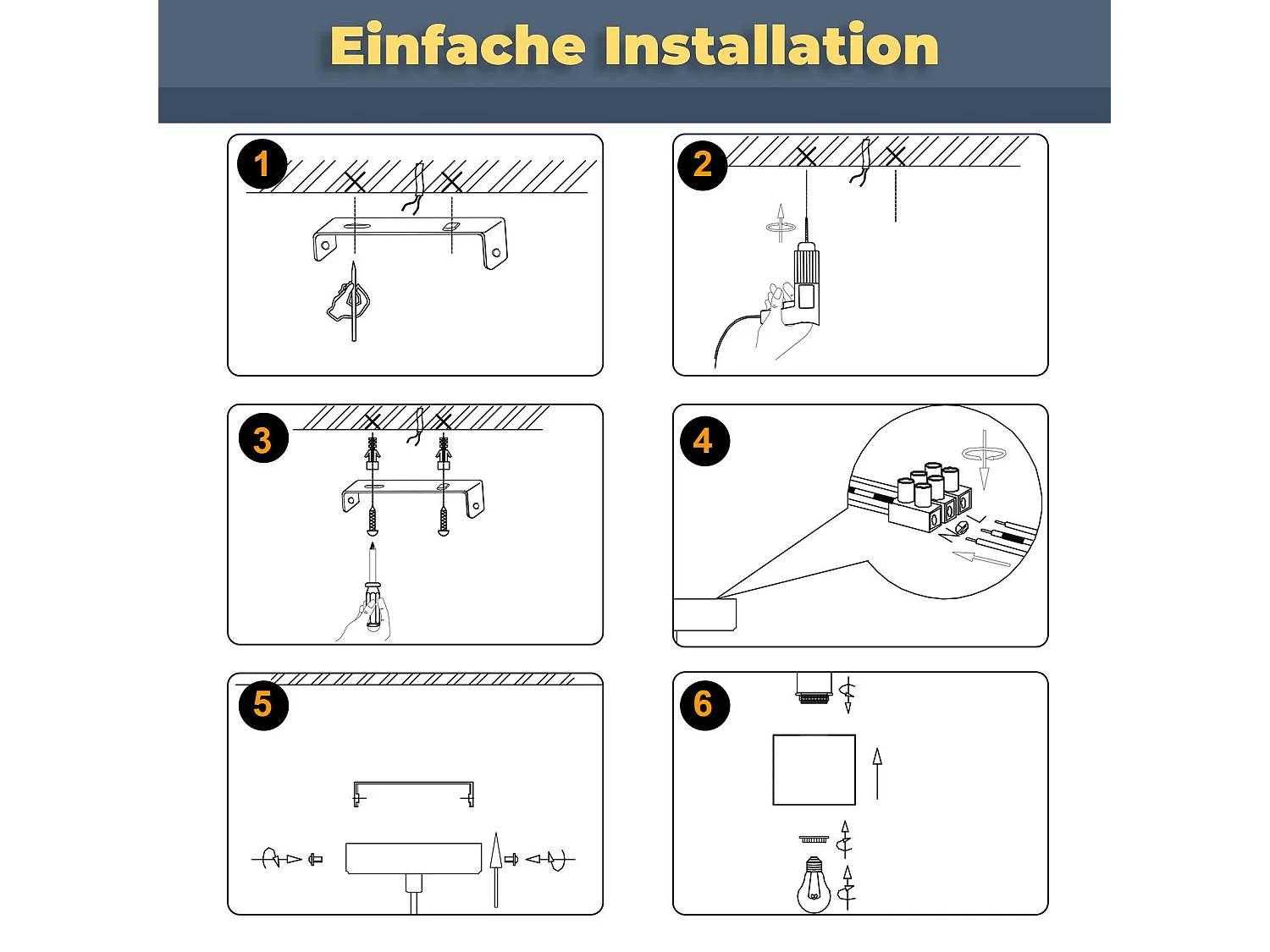 Einfache Installation

1

2

3

4

5

6