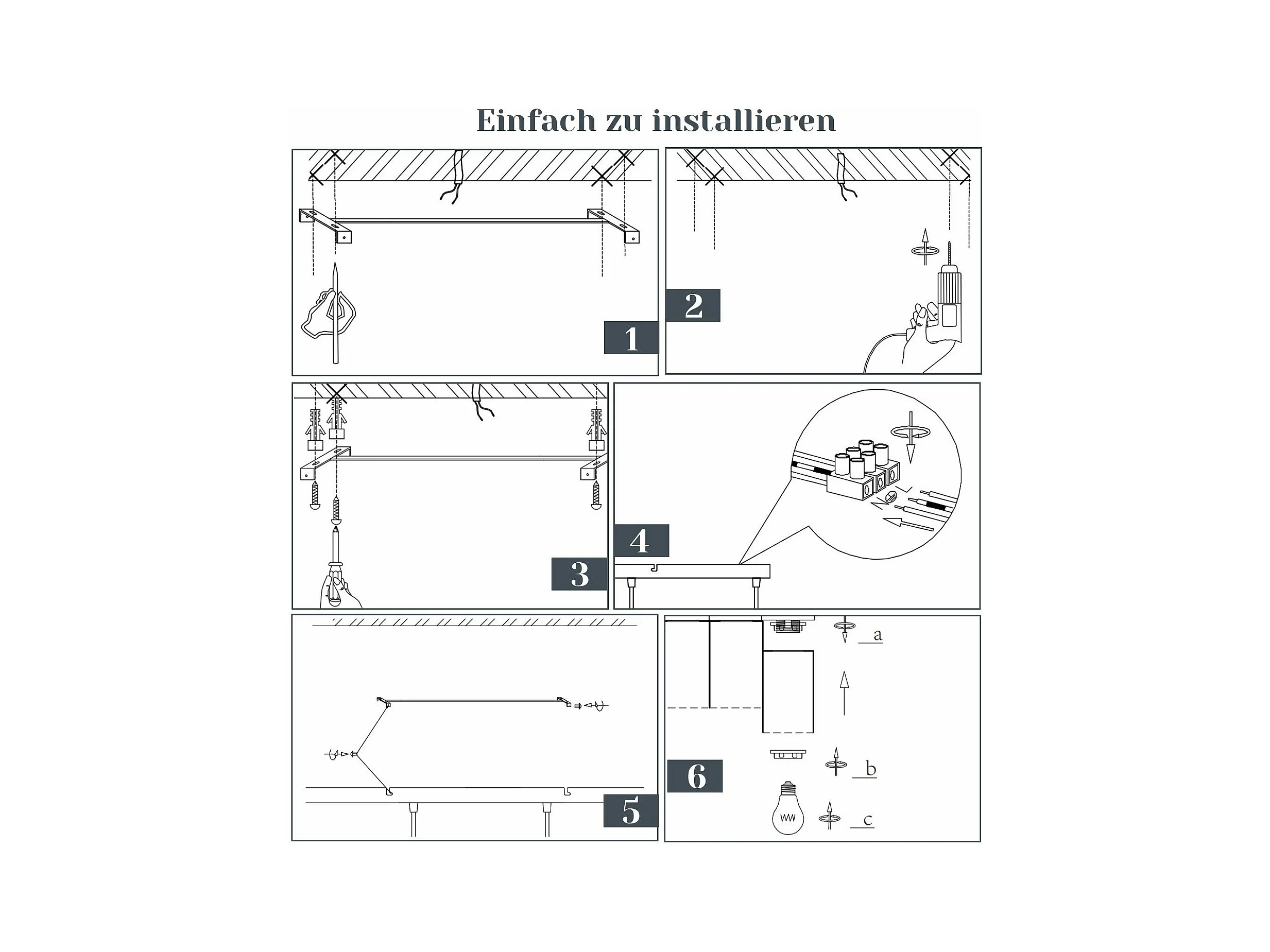 Einfach zu installieren

1

2

3

4

5

6

a

b

c