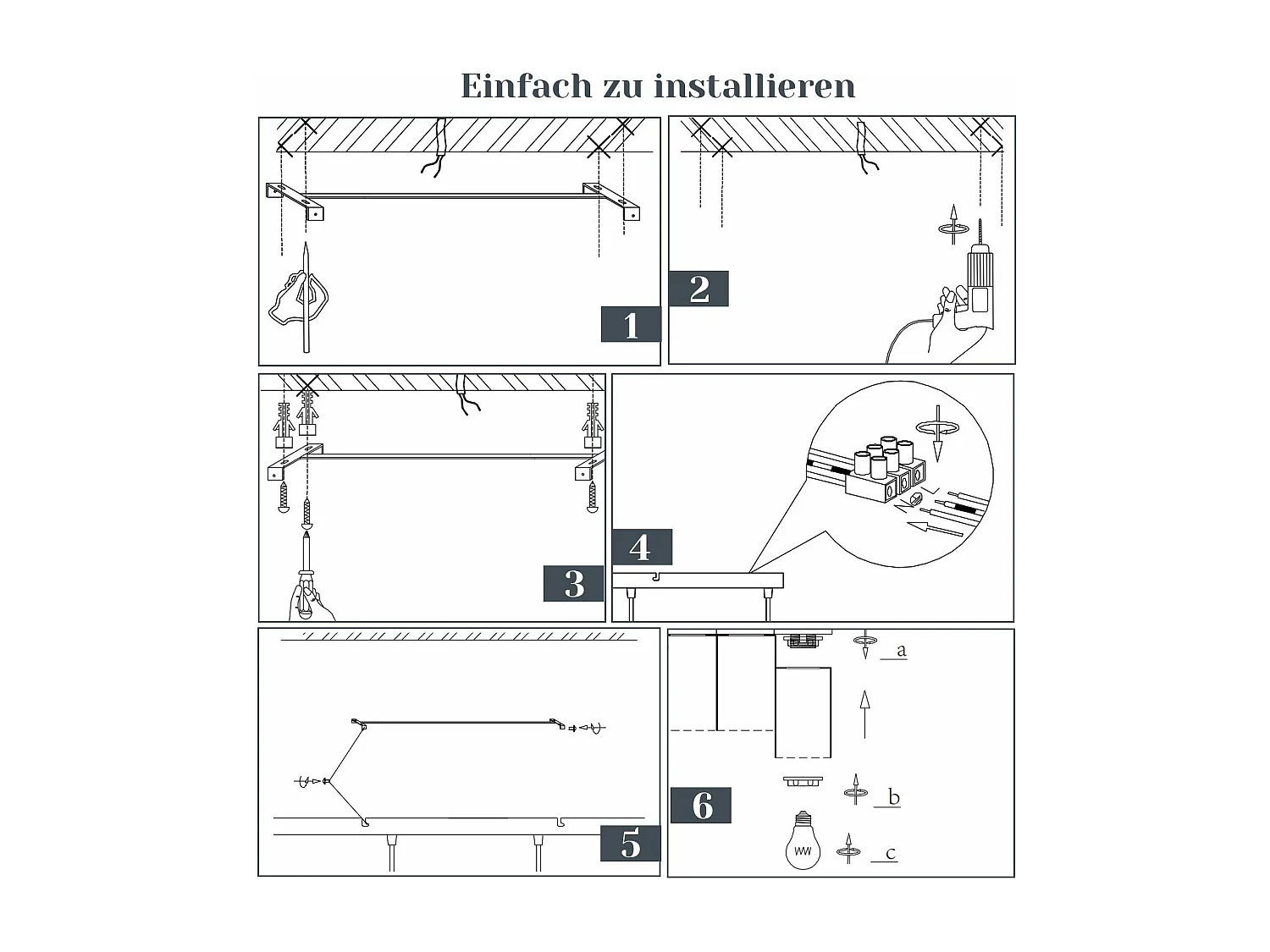 Einfach zu installieren

1

2

3

4

5

6

a

b

c