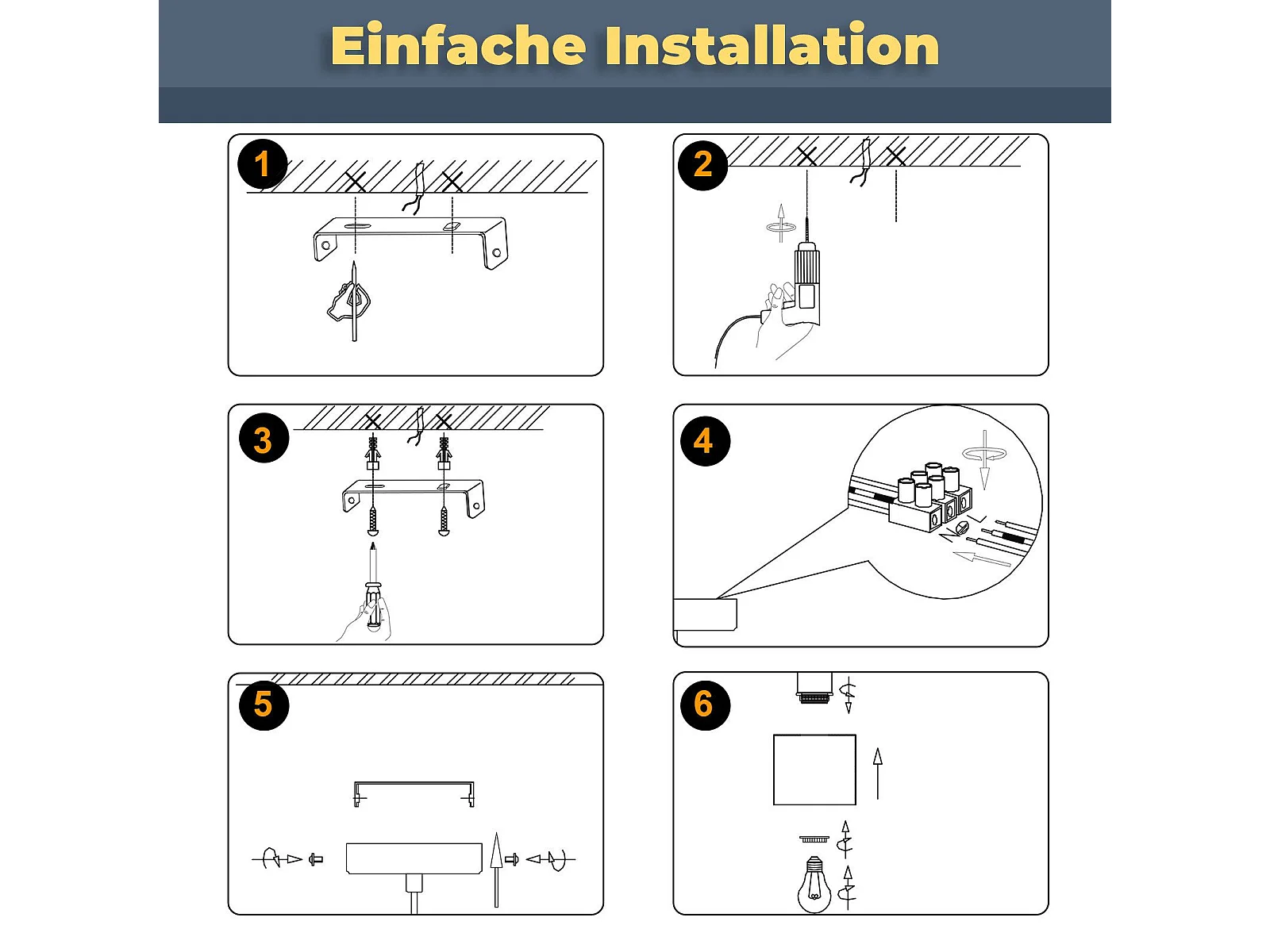 Einfache Installation

1

2

3

4

5

6