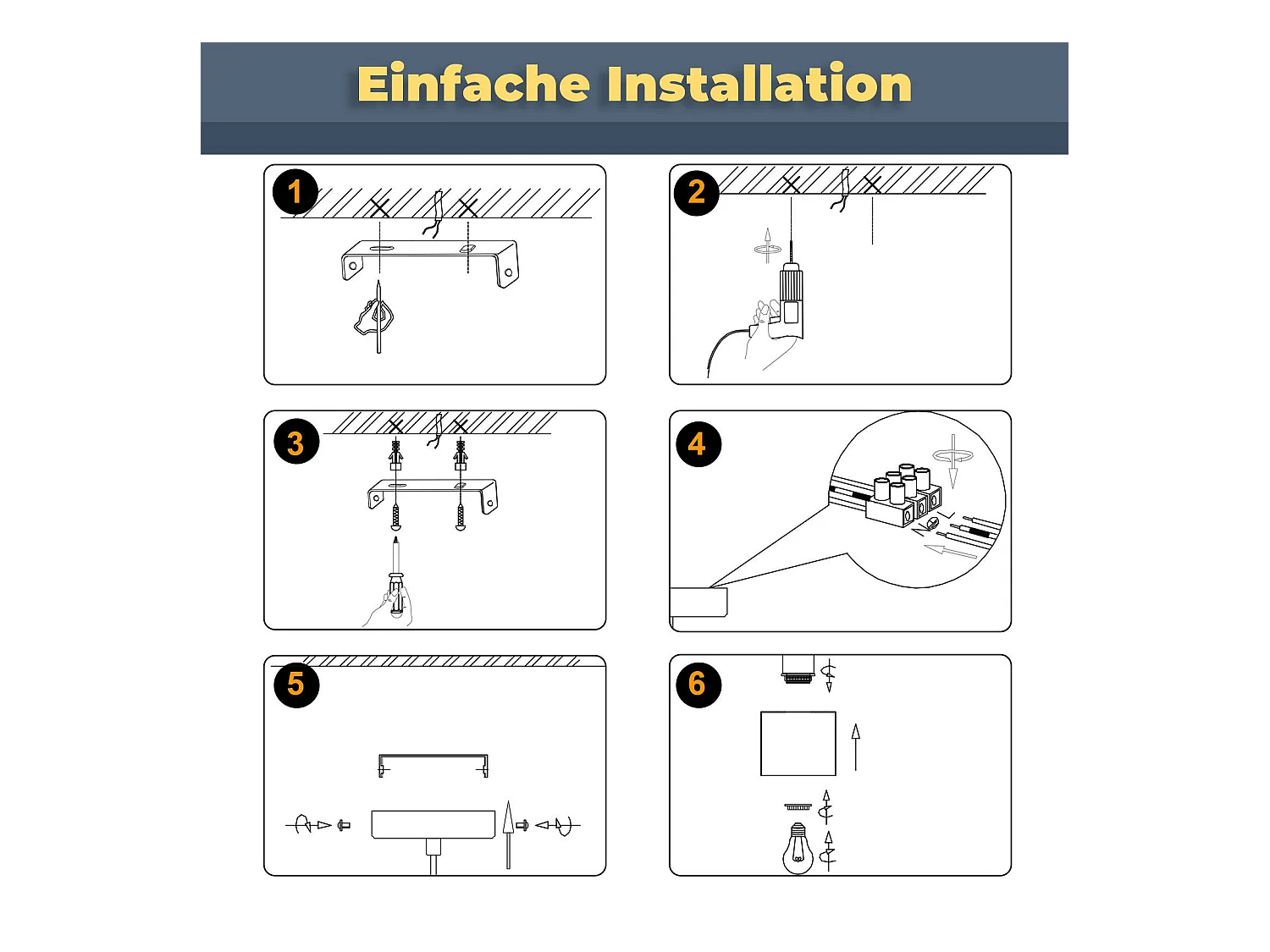 Einfache Installation

1

2

3

4

L
N

5

6