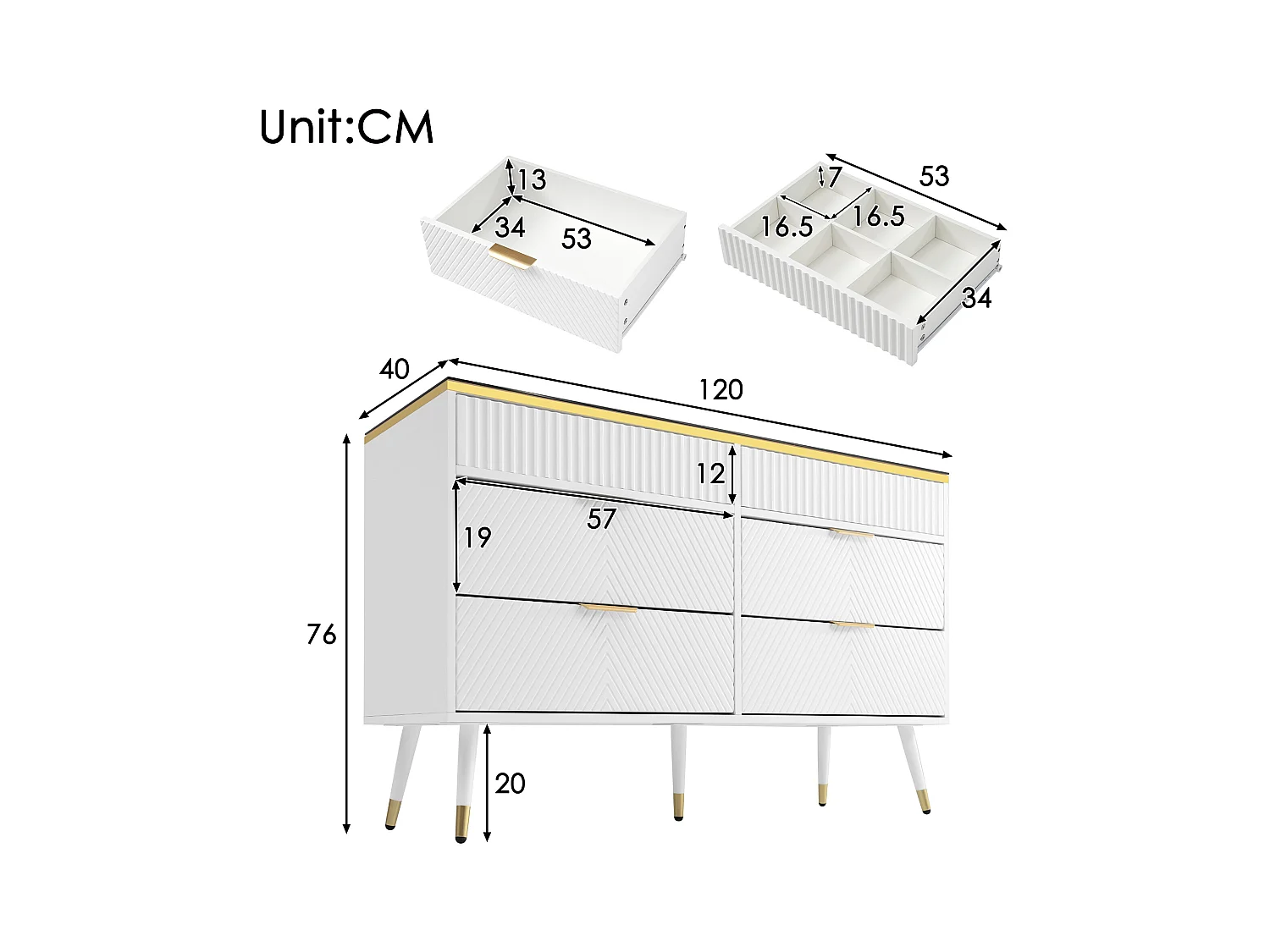 Unit:CM

13
34
53

7
53
16.5
16.5
34

40
120
12
57
19
76
20