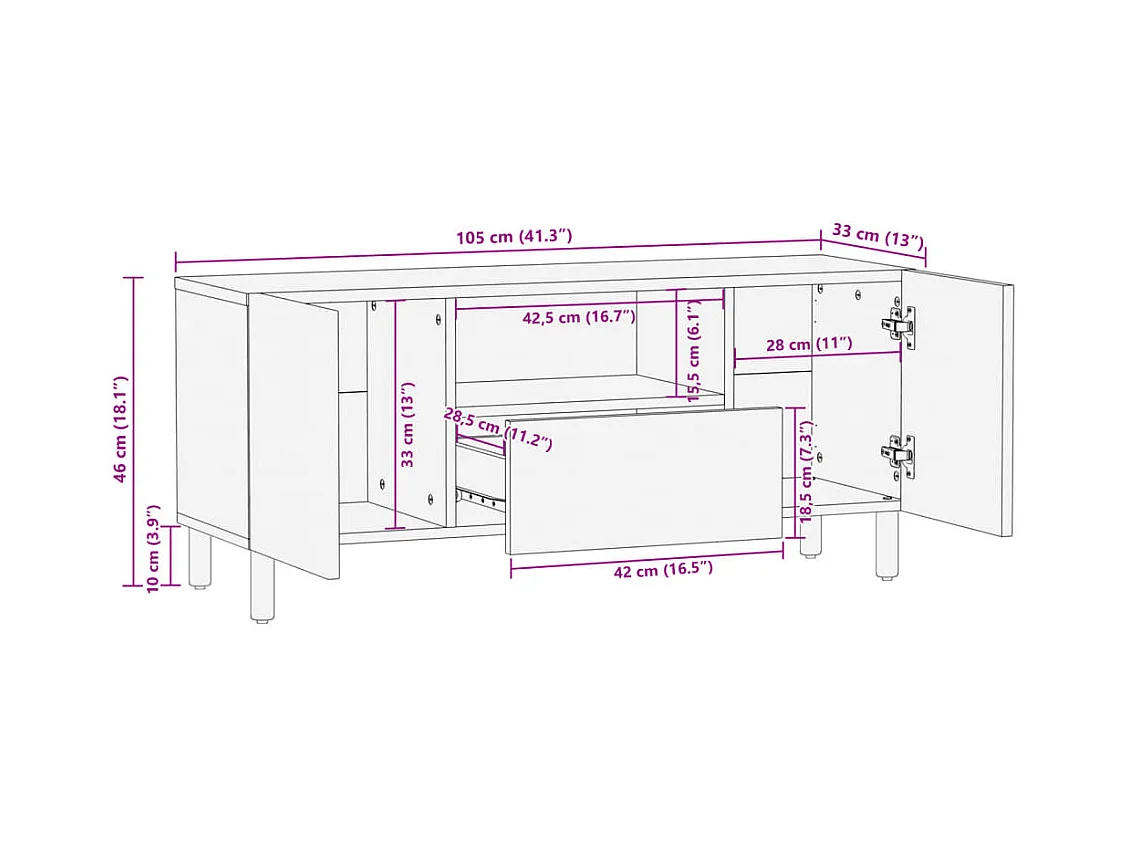 105 cm (41.3")

33 cm (13")

46 cm (18.1")

10 cm (3.9")

33 cm (13")

42,5 cm (16.7")

15,5 cm (6.1")

28 cm (11")

28,5 cm (11.2")

18,5 cm (7.3")

42 cm (16.5")