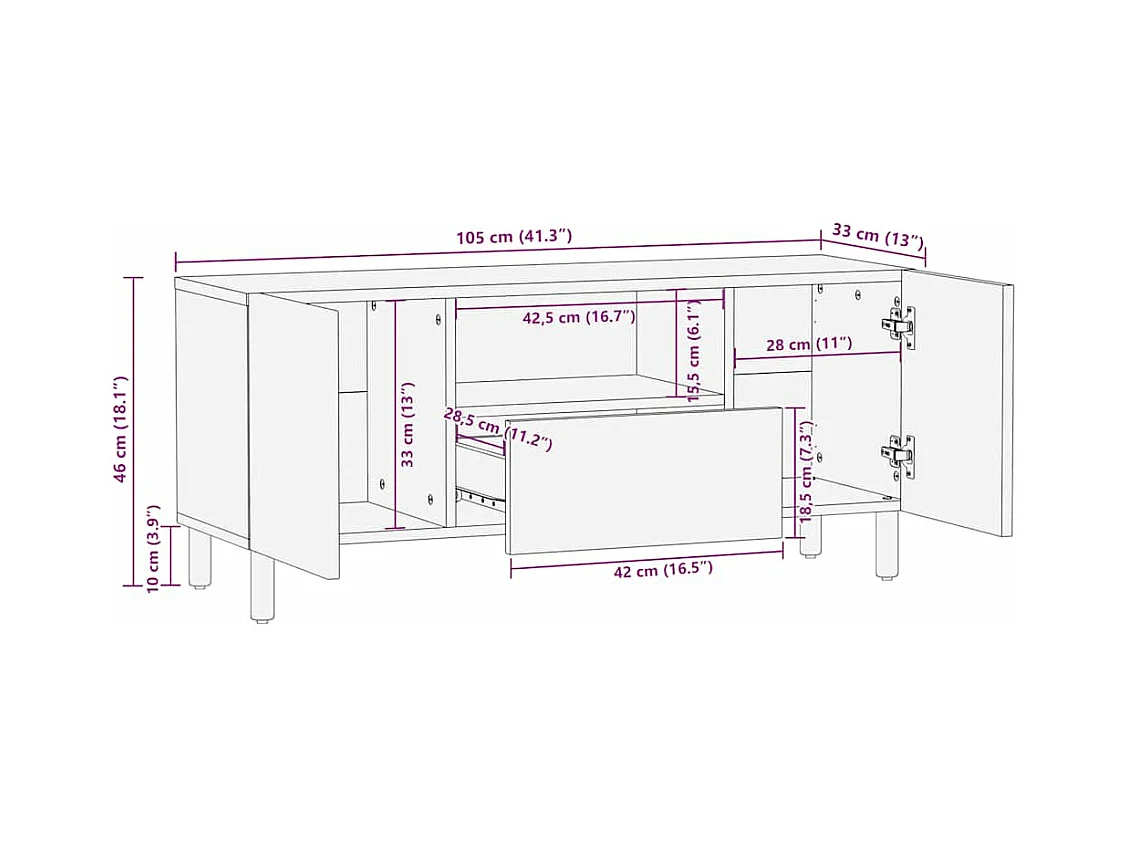 105 cm (41.3")
33 cm (13")
46 cm (18.1")
10 cm (3.9")
33 cm (13")
42,5 cm (16.7")
15,5 cm (6.1")
28 cm (11")
28,5 cm (11.2")
18,5 cm (7.3")
42 cm (16.5")