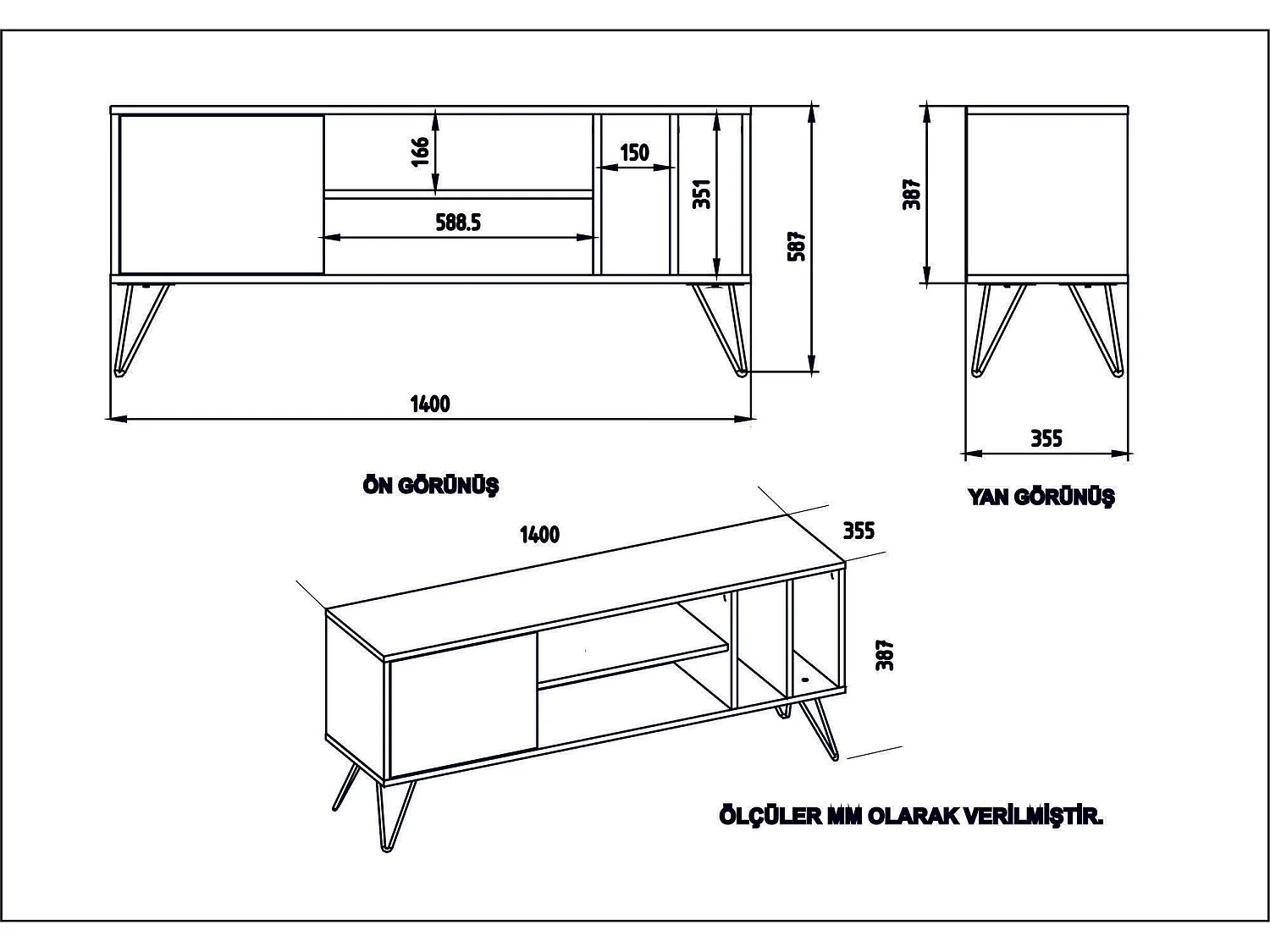 166

150

351

588.5

587

387

1400

355

ÖN GÖRÜNÜŞ

YAN GÖRÜNÜŞ

1400

355

387

ÖLÇÜLER MM OLARAK VERİLMİŞTİR.