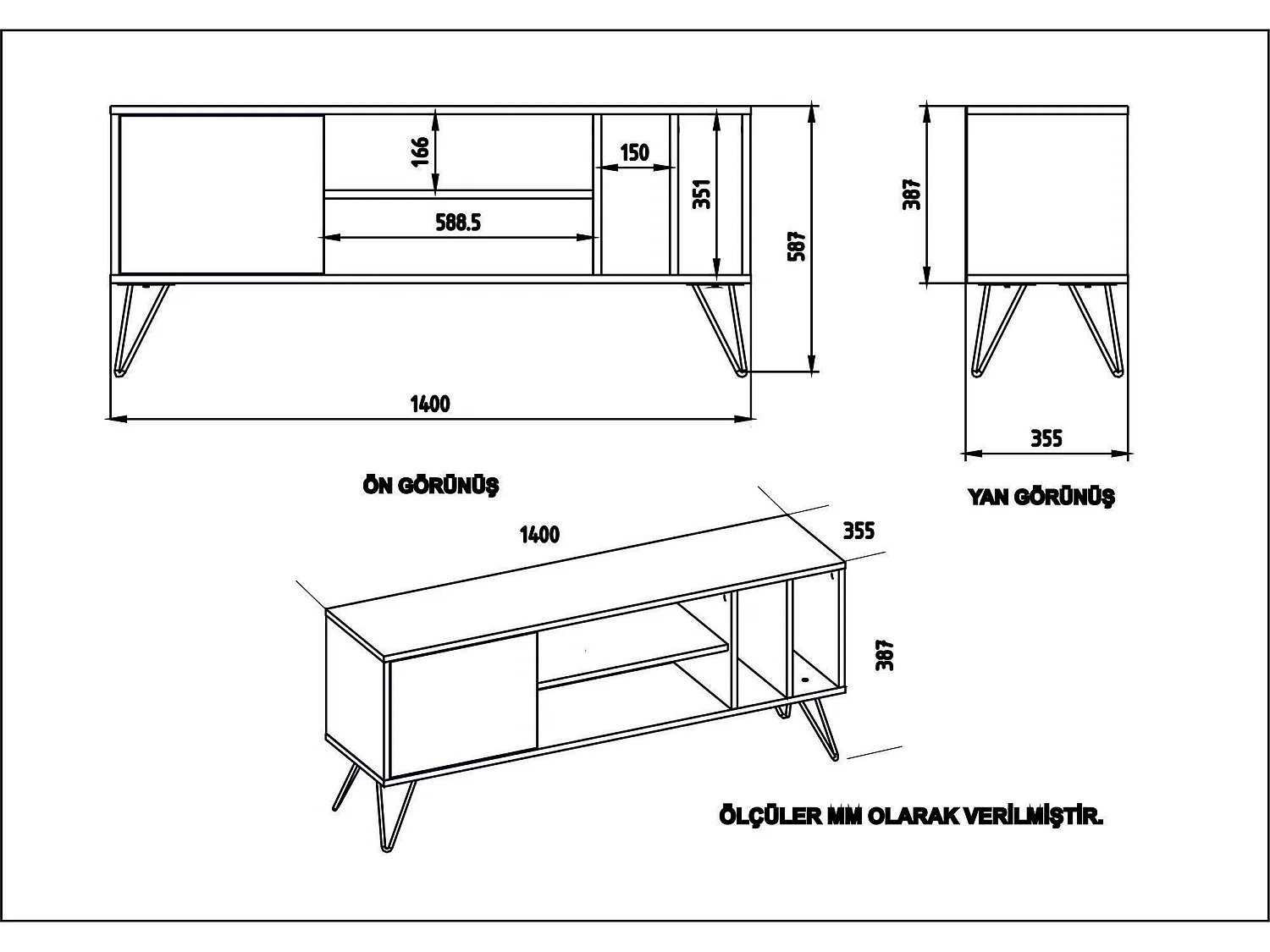 166

150

351

588.5

587

387

1400

355

ÖN GÖRÜNÜŞ

YAN GÖRÜNÜŞ

1400

355

387

ÖLÇÜLER MM OLARAK VERİLMİŞTİR.