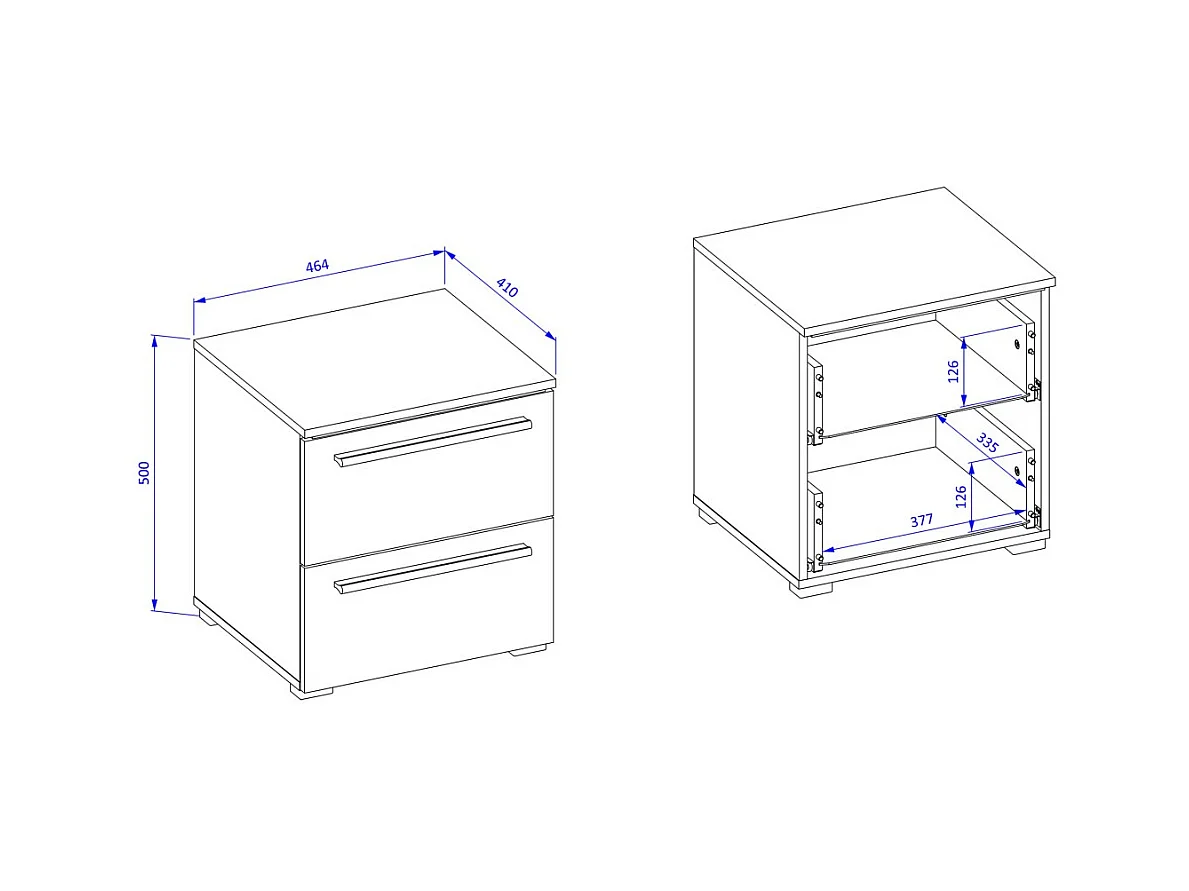 464
410
500
126
335
126
377