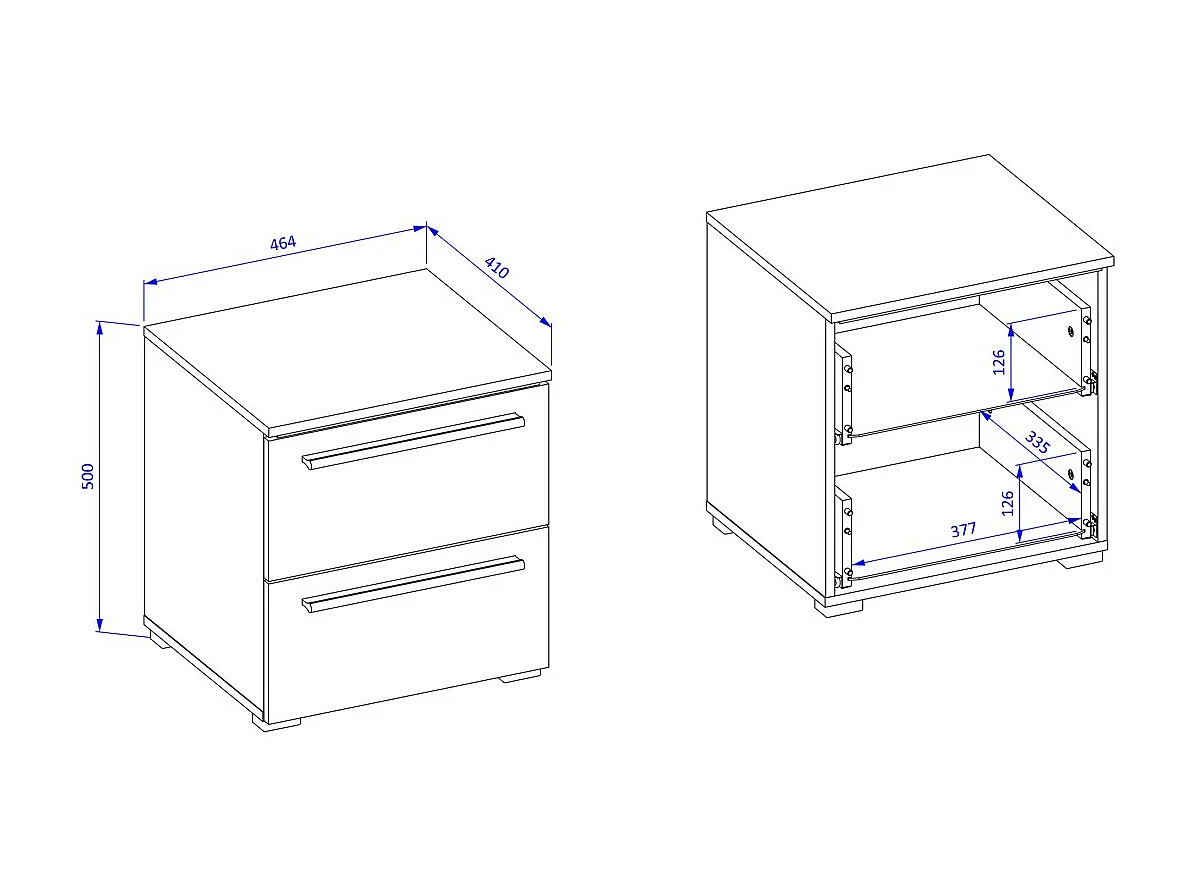 464
410
500
126
335
126
377