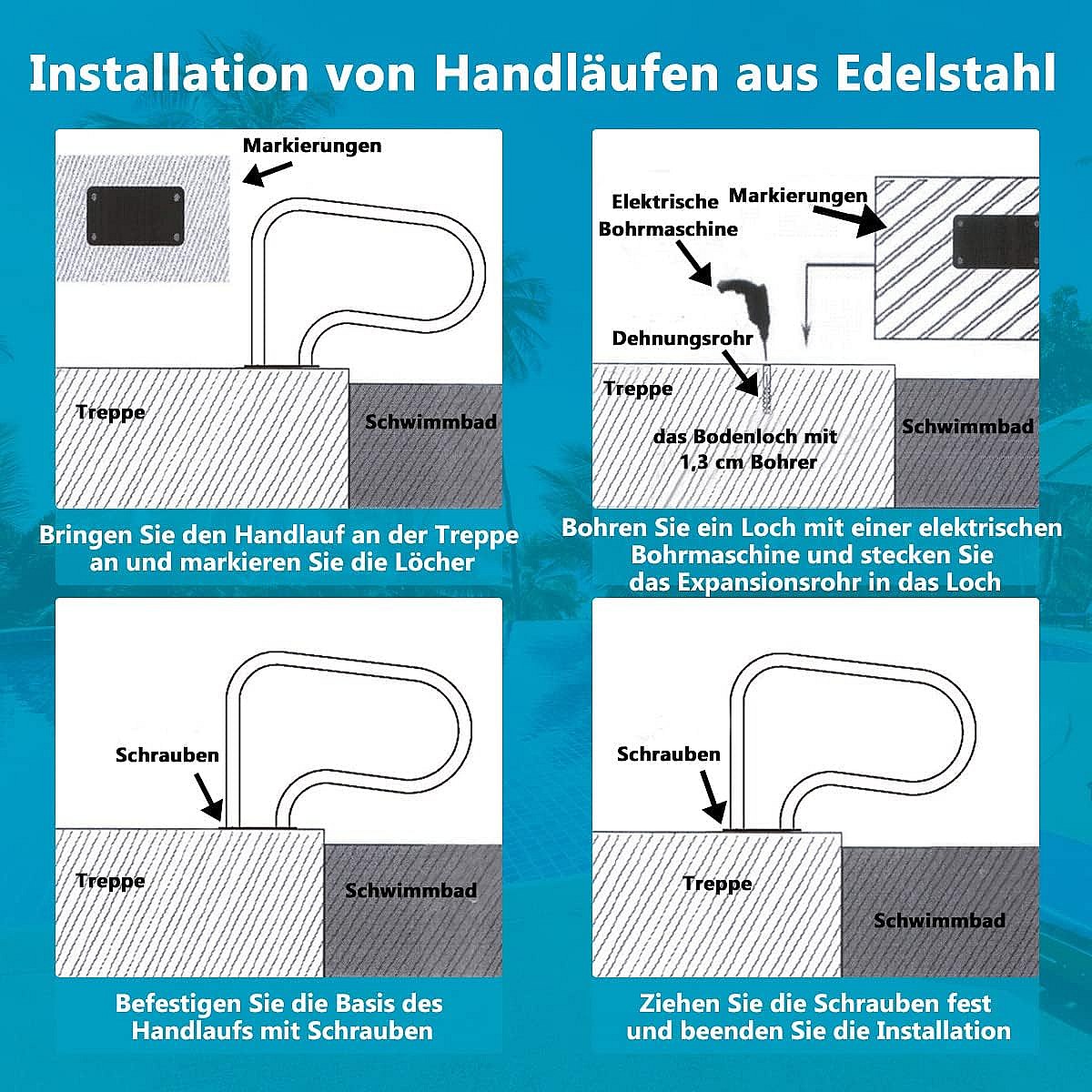 Installation von Handläufen aus Edelstahl

Markierungen

Treppe

Schwimmbad

Bringen Sie den Handlauf an der Treppe an und markieren Sie die Löcher

Elektrische Bohrmaschine

Markierungen

Dehnungsrohr

Treppe

das Bodenloch mit 1,3 cm Bohrer

Schwimmbad

Bohren Sie ein Loch mit einer elektrischen Bohrmaschine und stecken Sie das Expansionsrohr in das Loch

Schrauben

Treppe

Schwimmbad

Befestigen Sie die Basis des Handlaufs mit Schrauben

Schrauben

Treppe

Schwimmbad

Ziehen Sie die Schrauben fest und beenden Sie die Installation