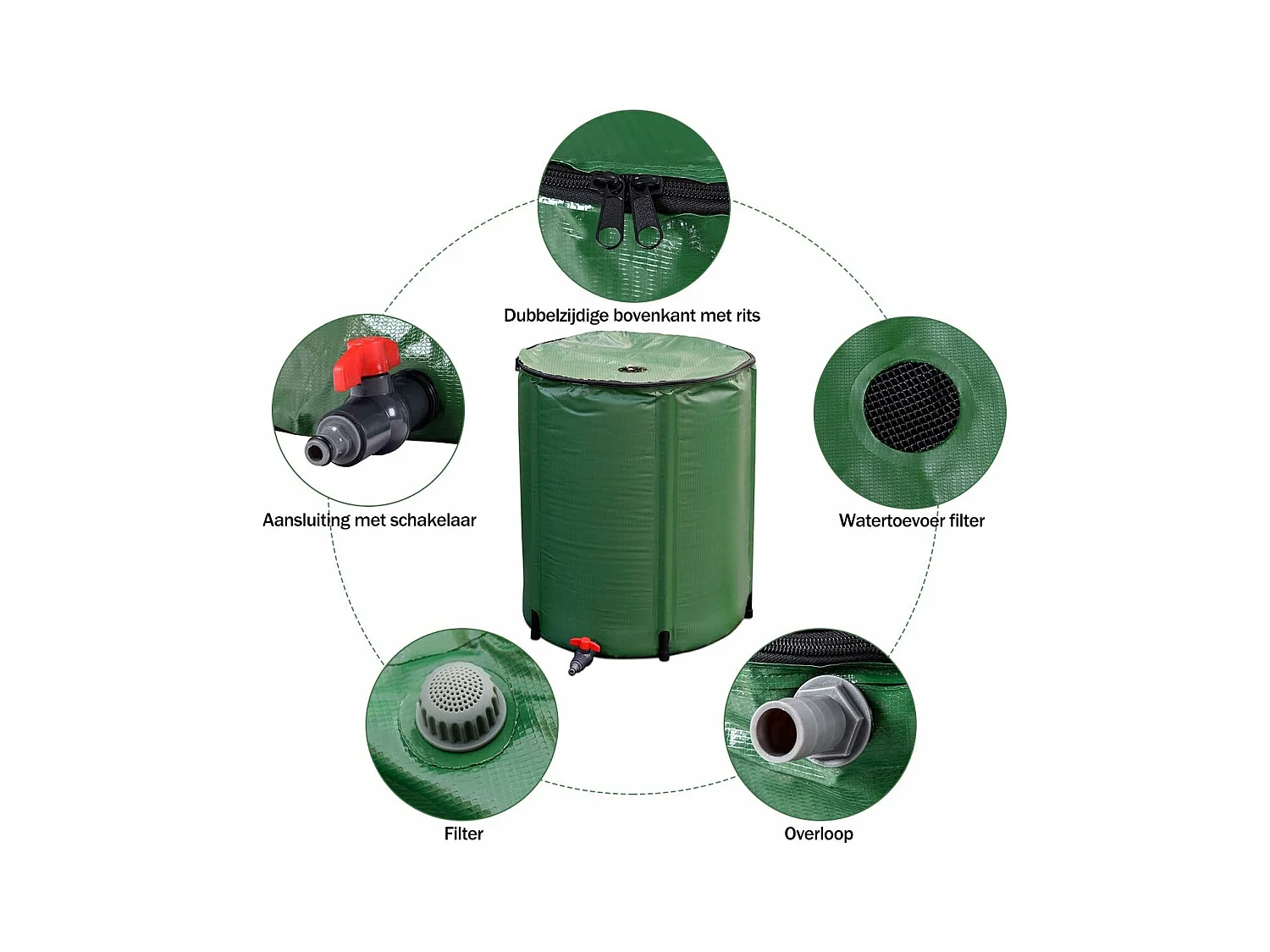 Dubbelzijdige bovenkant met rits

Aansluiting met schakelaar

Watertoevoer filter

Filter

Overloop