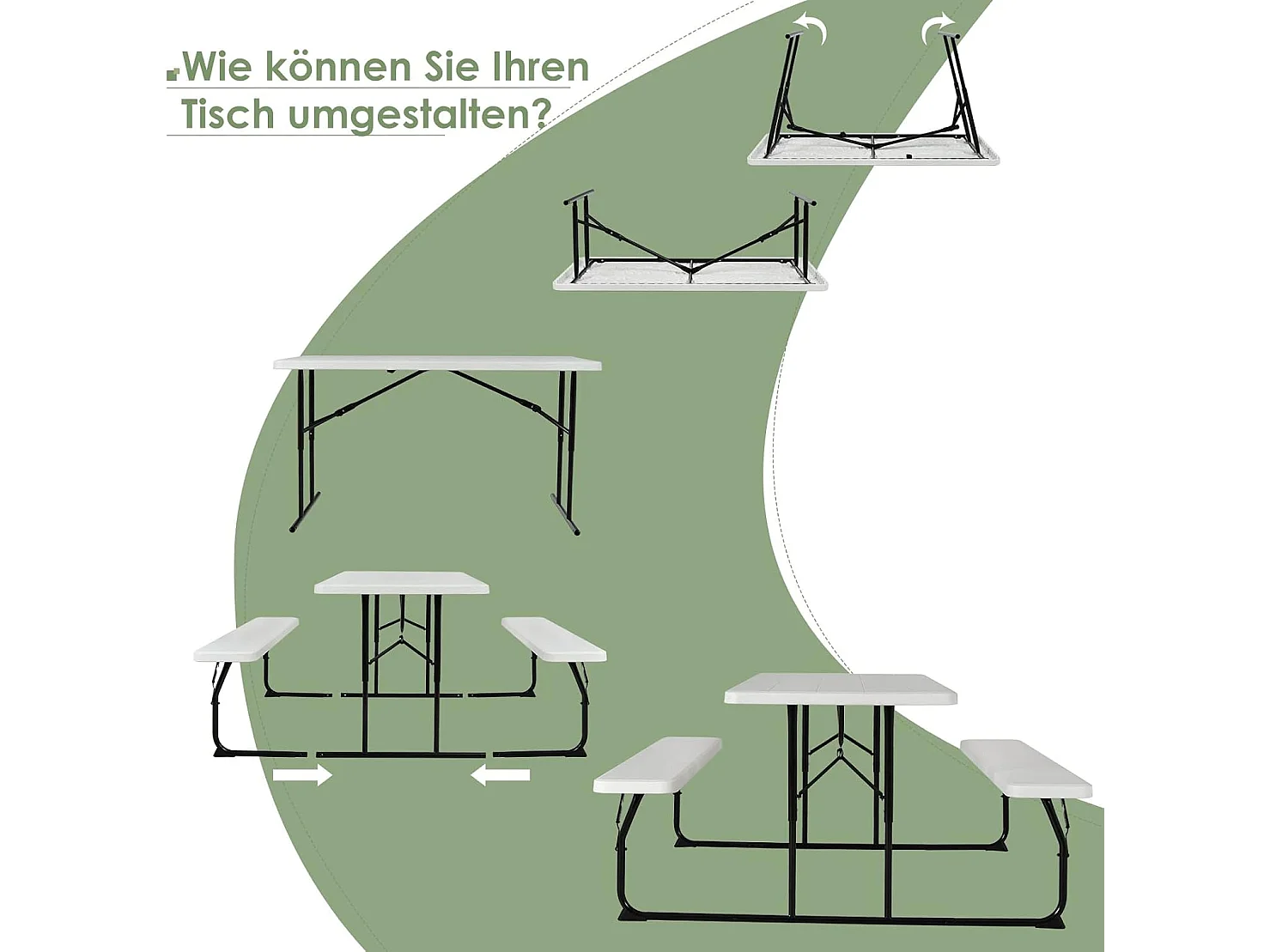 Wie können Sie Ihren Tisch umgestalten?