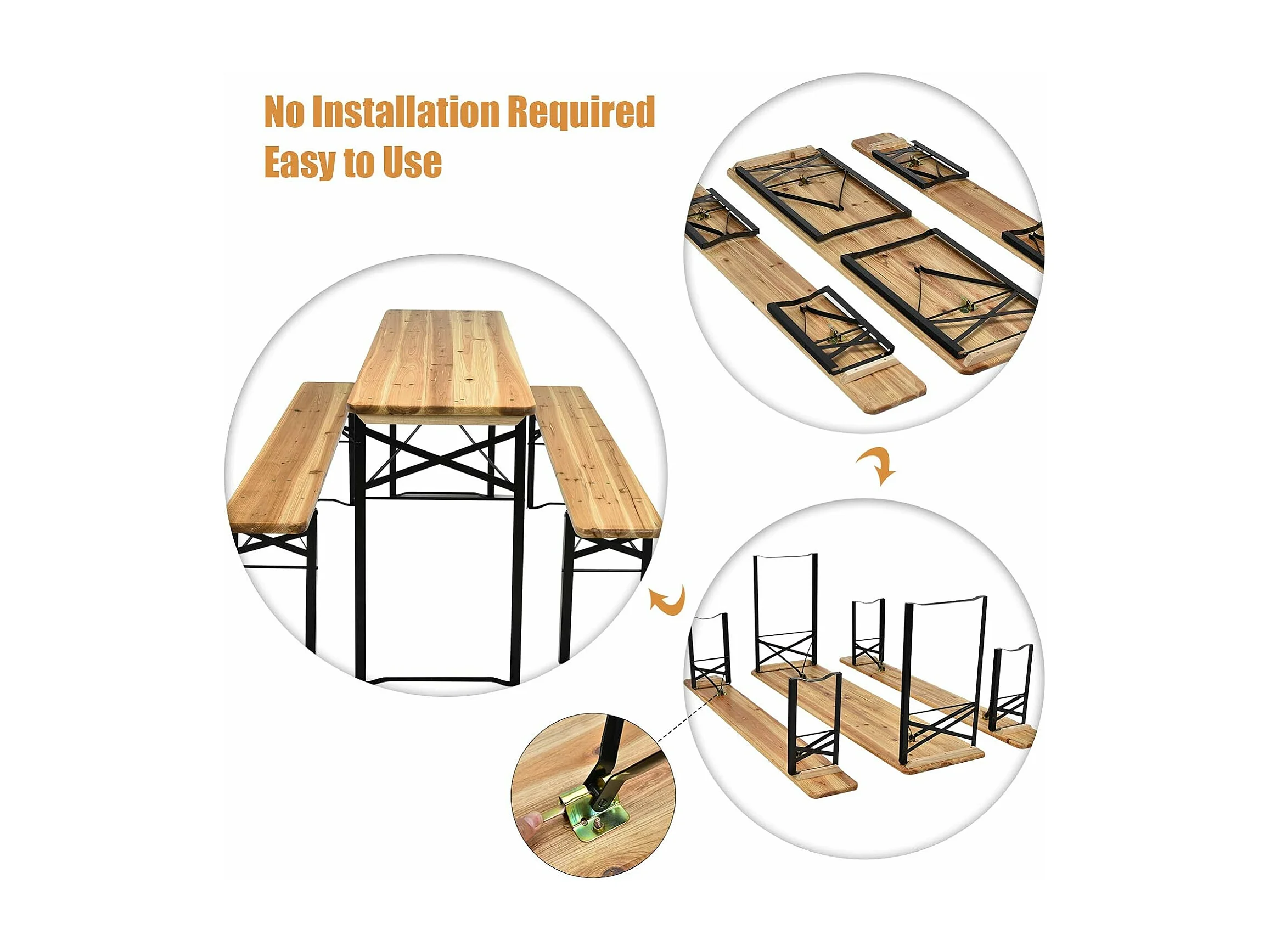 No Installation Required
Easy to Use