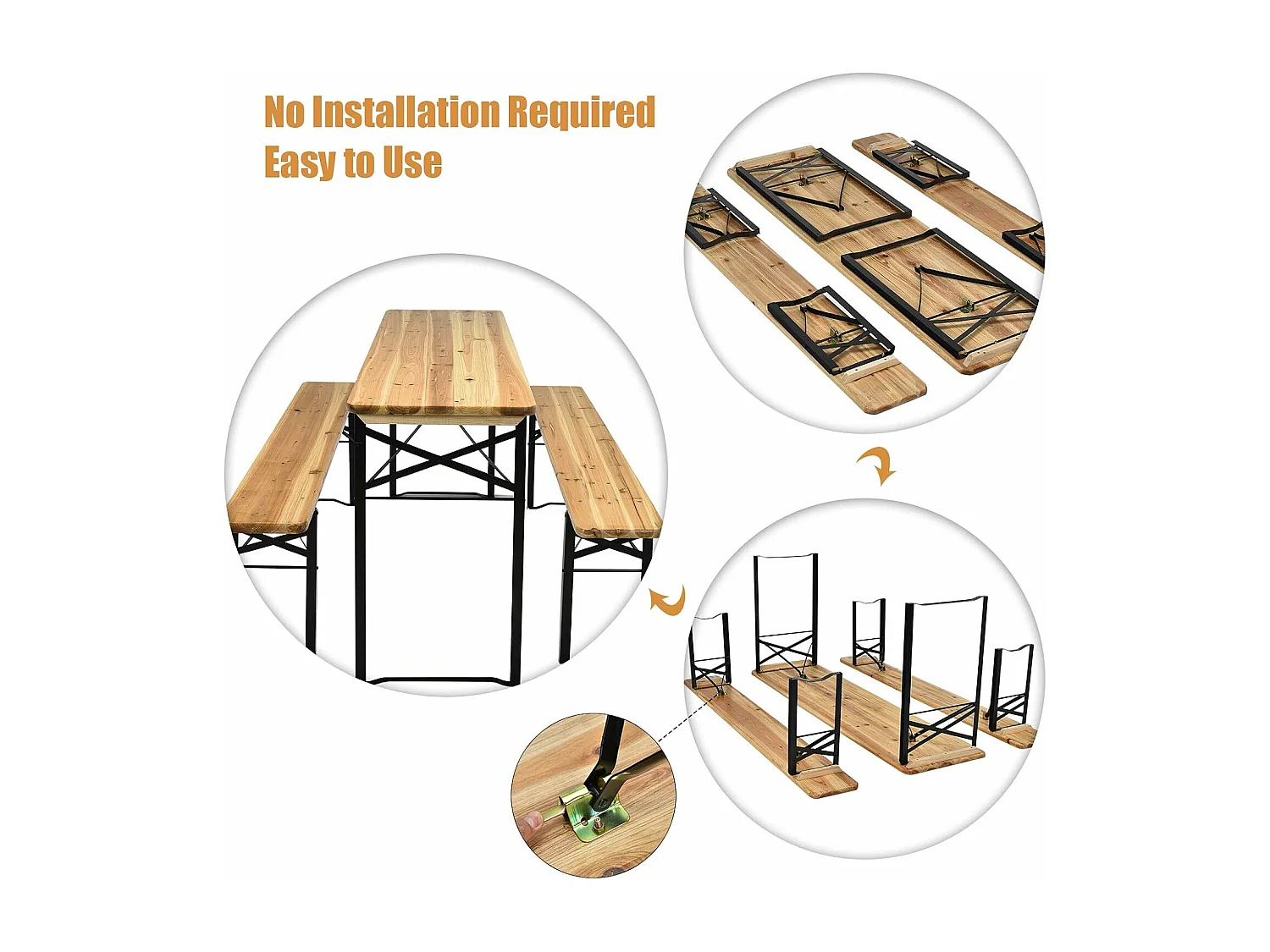 No Installation Required
Easy to Use