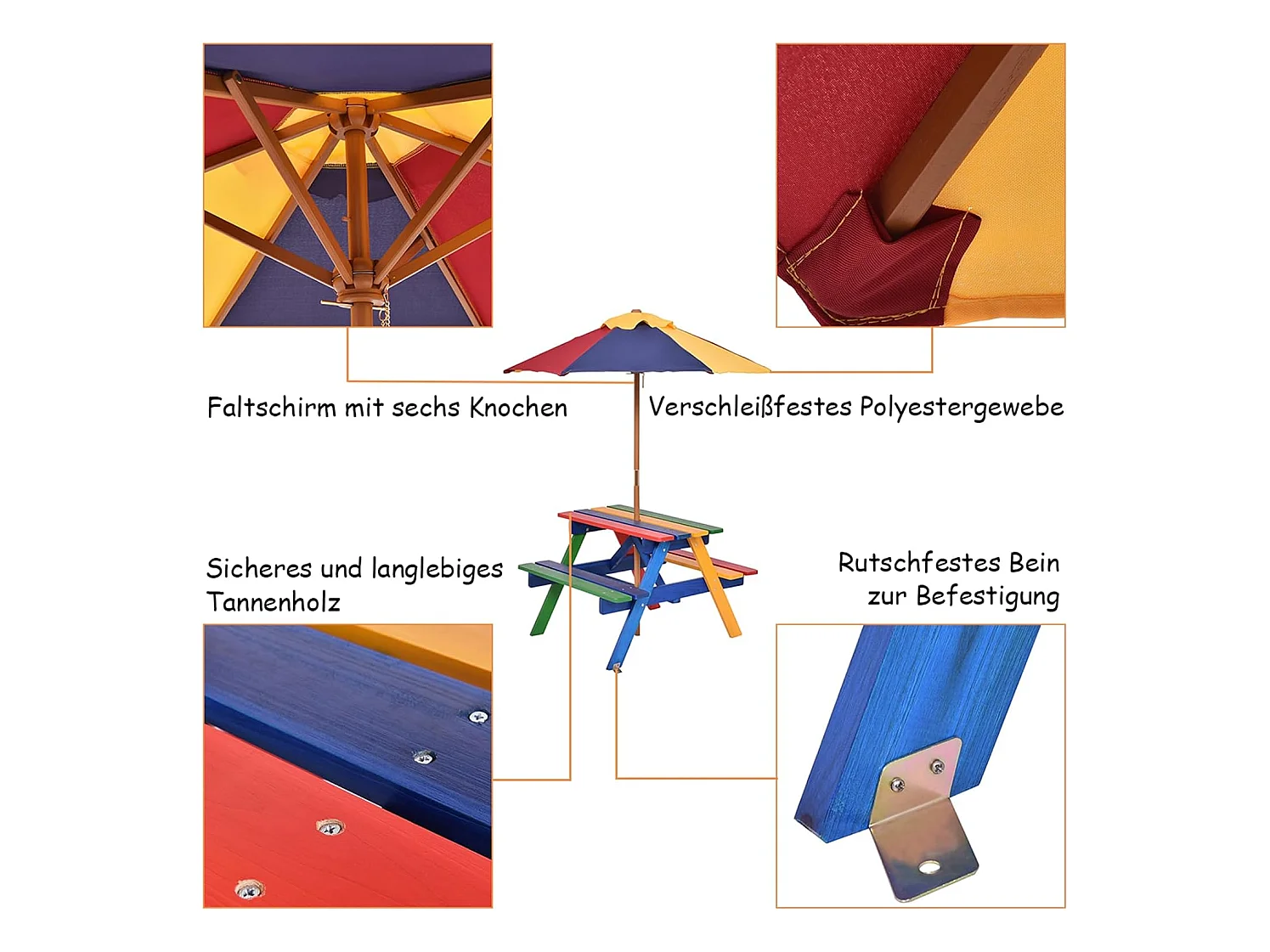 Faltschirm mit sechs Knochen

Verschleißfestes Polyestergewebe

Sicheres und langlebiges Tannenholz

Rutschfestes Bein zur Befestigung