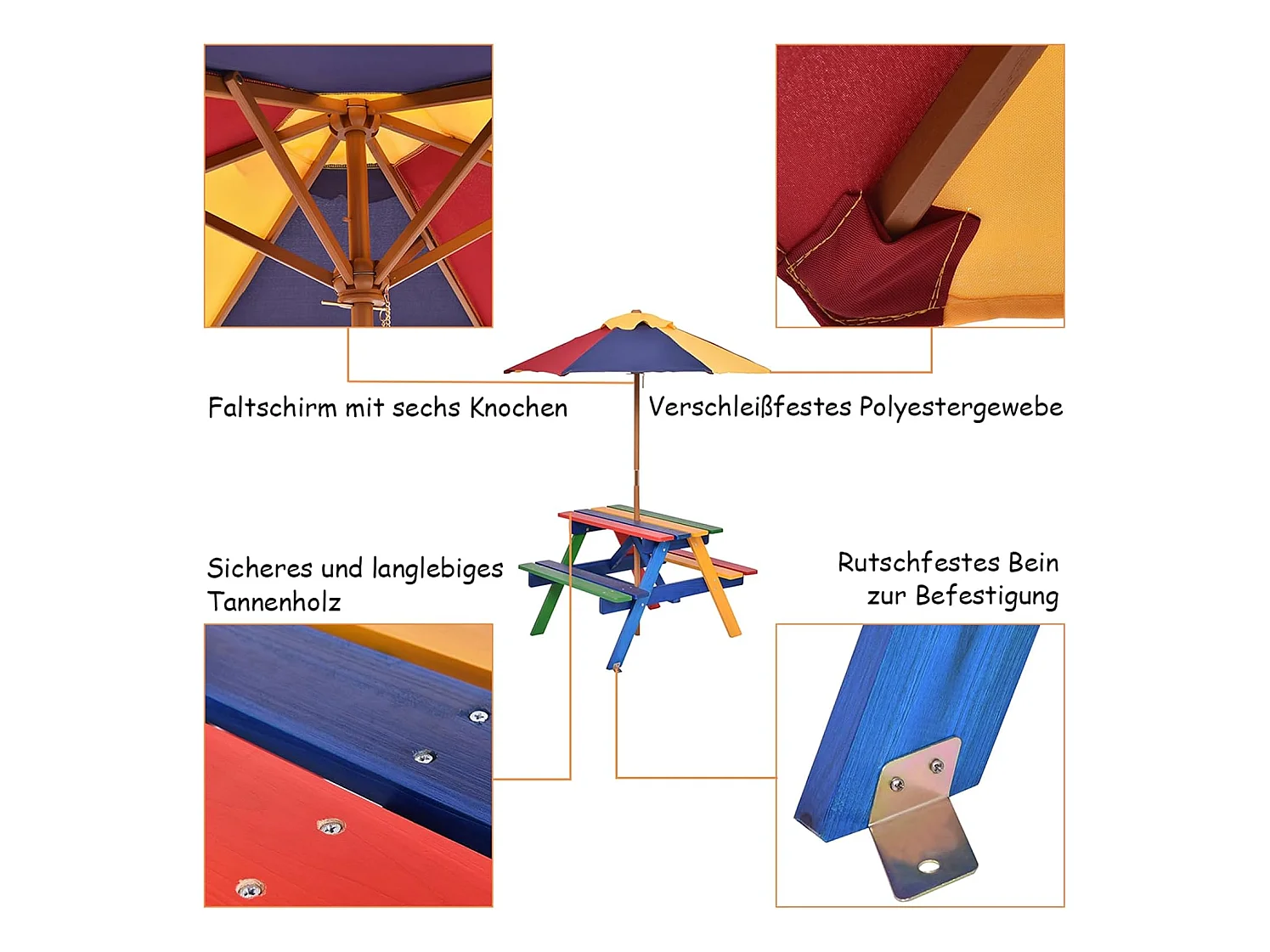 Faltschirm mit sechs Knochen

Verschleißfestes Polyestergewebe

Sicheres und langlebiges Tannenholz

Rutschfestes Bein zur Befestigung