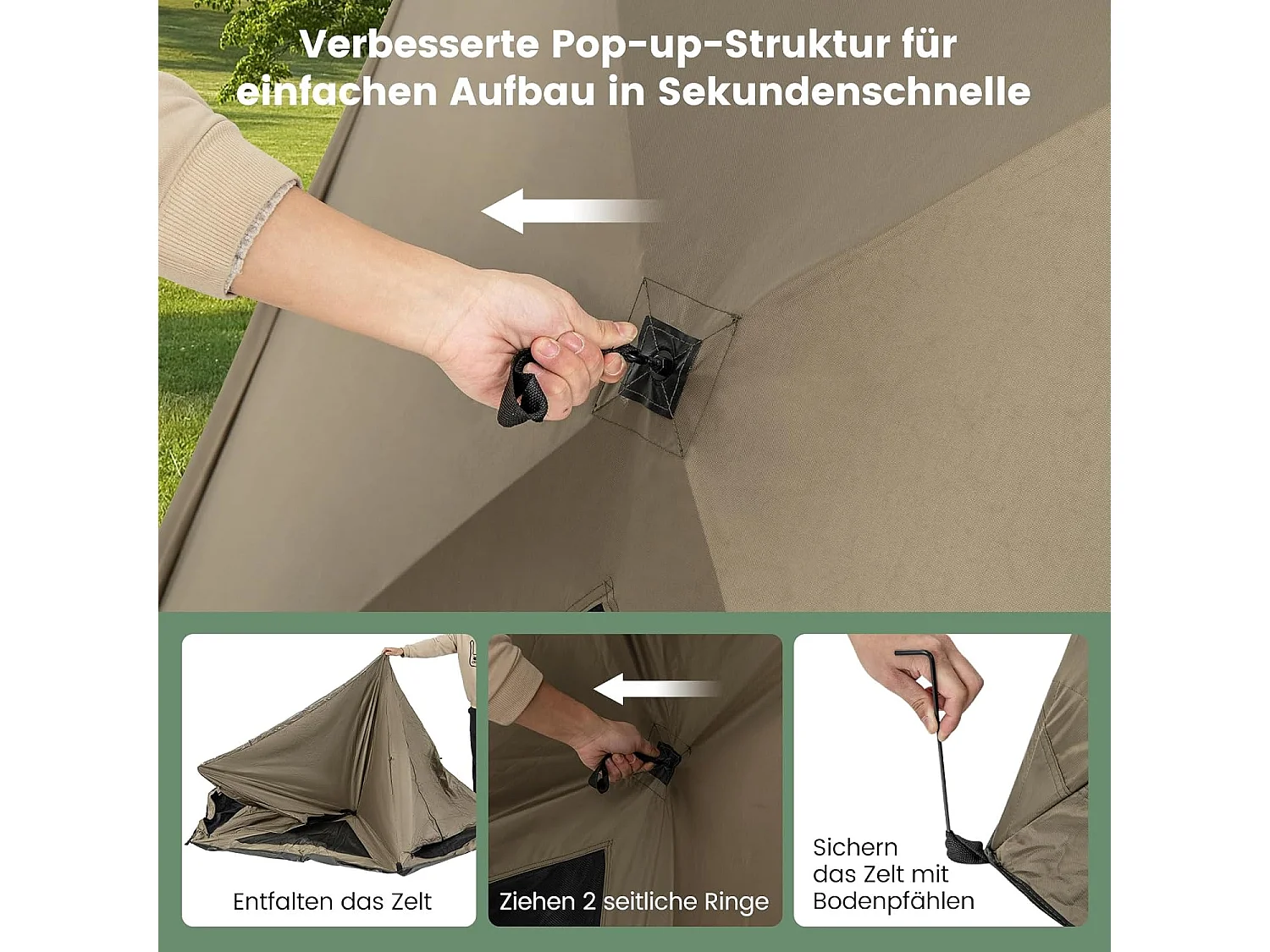 Verbesserte Pop-up-Struktur für einfachen Aufbau in Sekundenschnelle

Entfalten das Zelt

Ziehen 2 seitliche Ringe

Sichern das Zelt mit Bodenpfählen