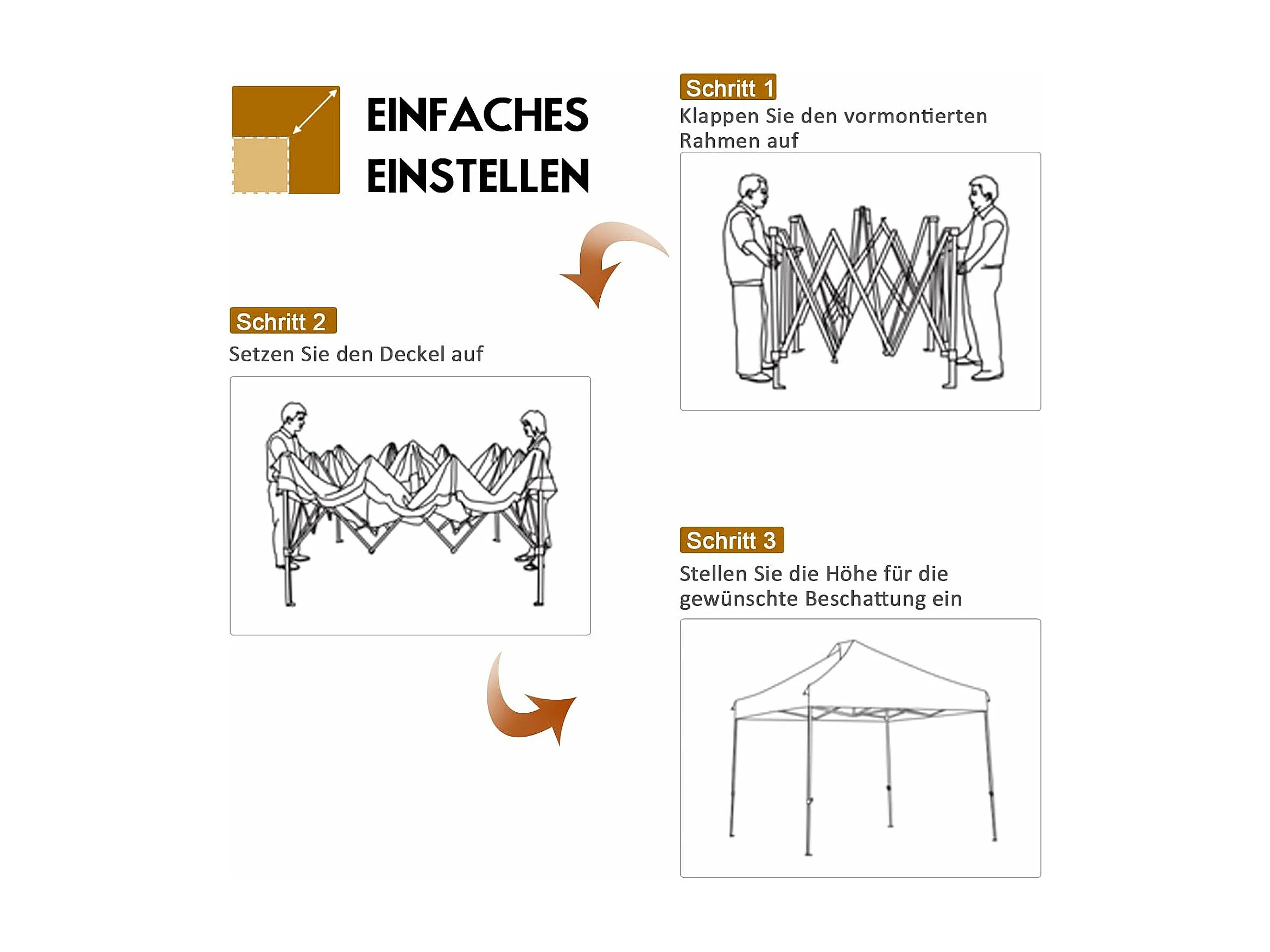 EINFACHES EINSTELLEN

Schritt 1
Klappen Sie den vormontierten Rahmen auf

Schritt 2
Setzen Sie den Deckel auf

Schritt 3
Stellen Sie die Höhe für die gewünschte Beschattung ein