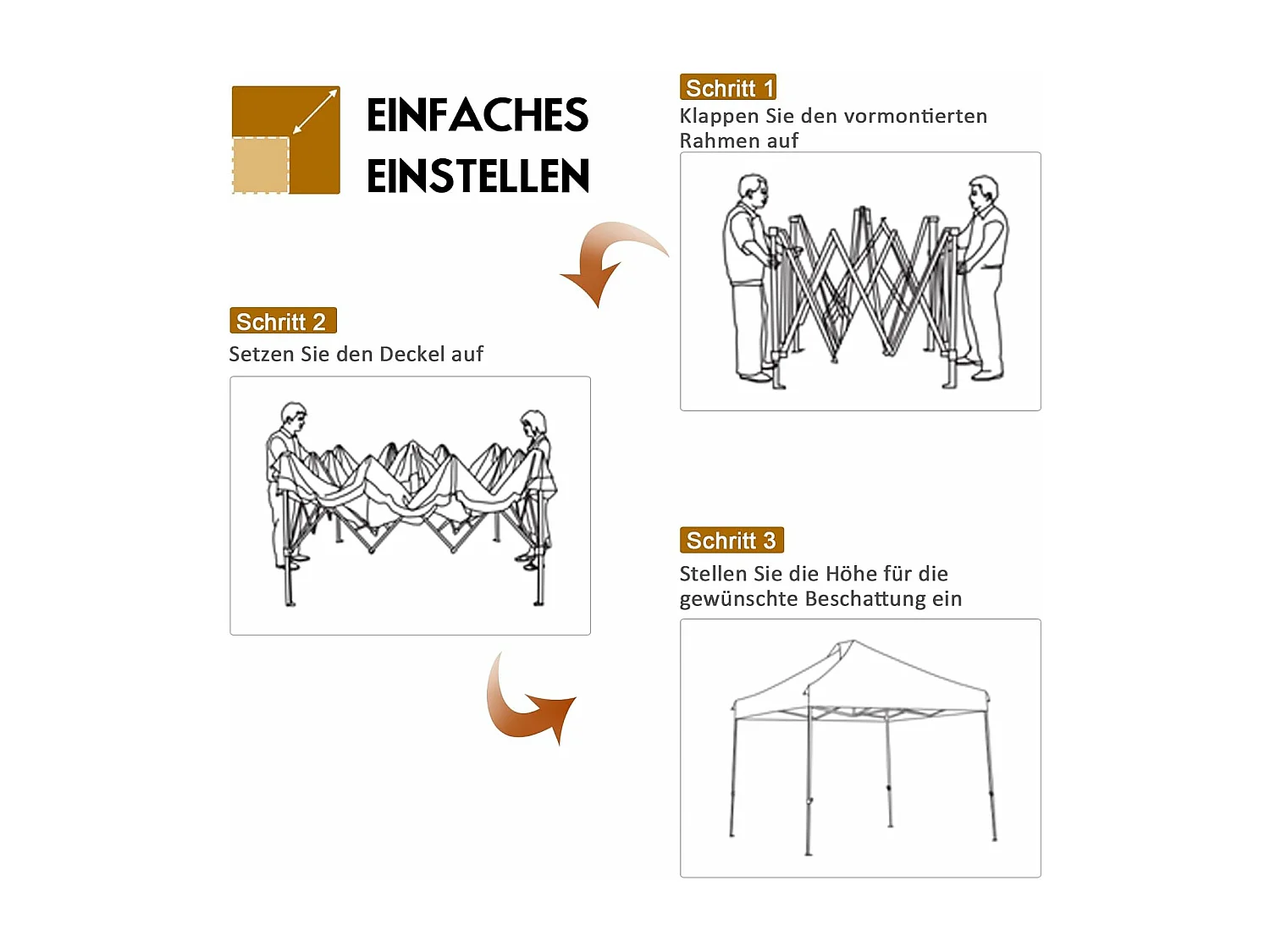 EINFACHES EINSTELLEN

Schritt 1
Klappen Sie den vormontierten Rahmen auf

Schritt 2
Setzen Sie den Deckel auf

Schritt 3
Stellen Sie die Höhe für die gewünschte Beschattung ein