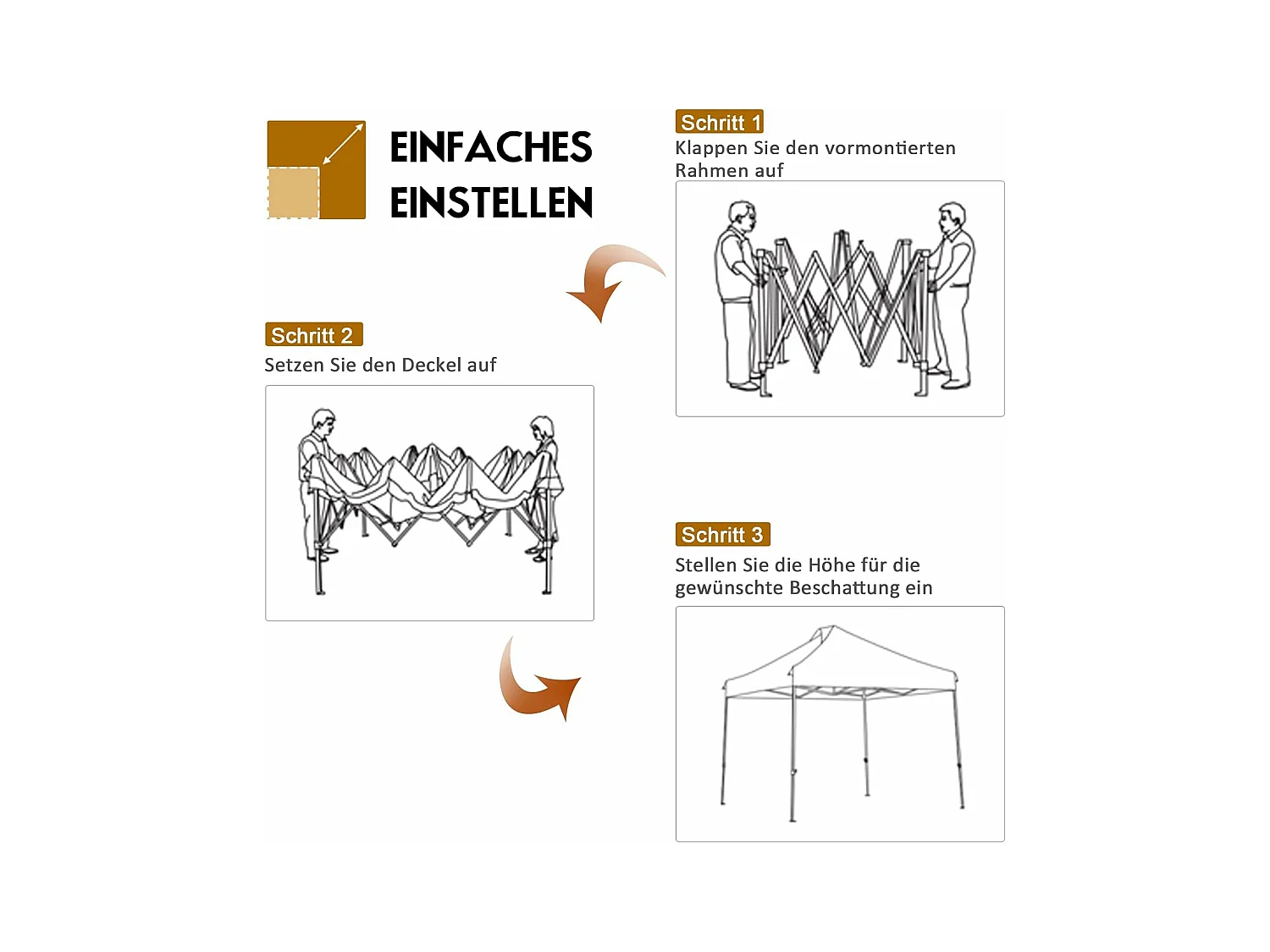 EINFACHES EINSTELLEN

Schritt 1
Klappen Sie den vormontierten Rahmen auf

Schritt 2
Setzen Sie den Deckel auf

Schritt 3
Stellen Sie die Höhe für die gewünschte Beschattung ein