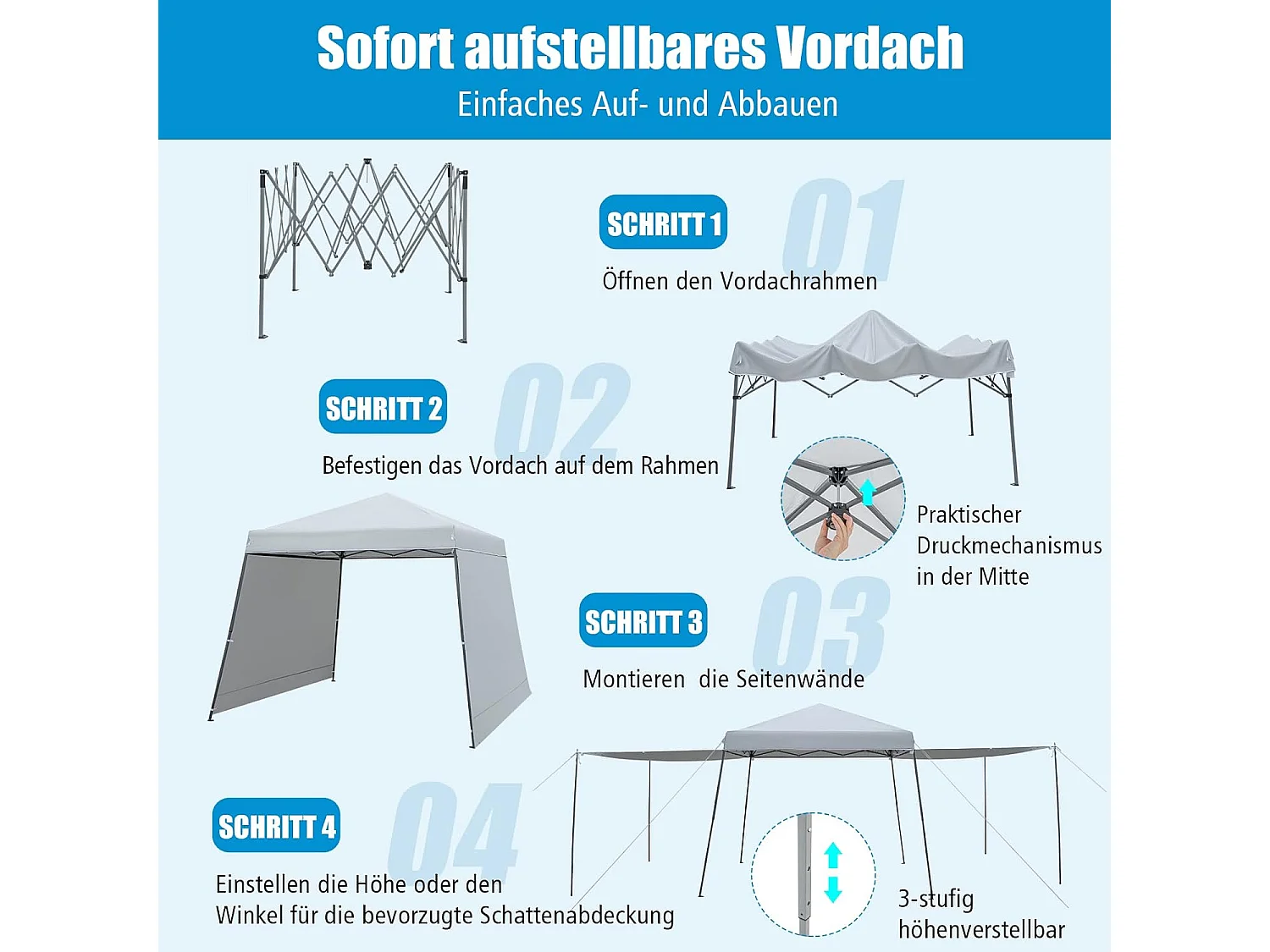 Sofort aufstellbares Vordach
Einfaches Auf- und Abbauen

SCHRITT 1
01
Öffnen den Vordachrahmen

SCHRITT 2
02
Befestigen das Vordach auf dem Rahmen

Praktischer Druckmechanismus in der Mitte

SCHRITT 3
03
Montieren die Seitenwände

SCHRITT 4
04
Einstellen die Höhe oder den Winkel für die bevorzugte Schattenabdeckung

3-stufig höhenverstellbar