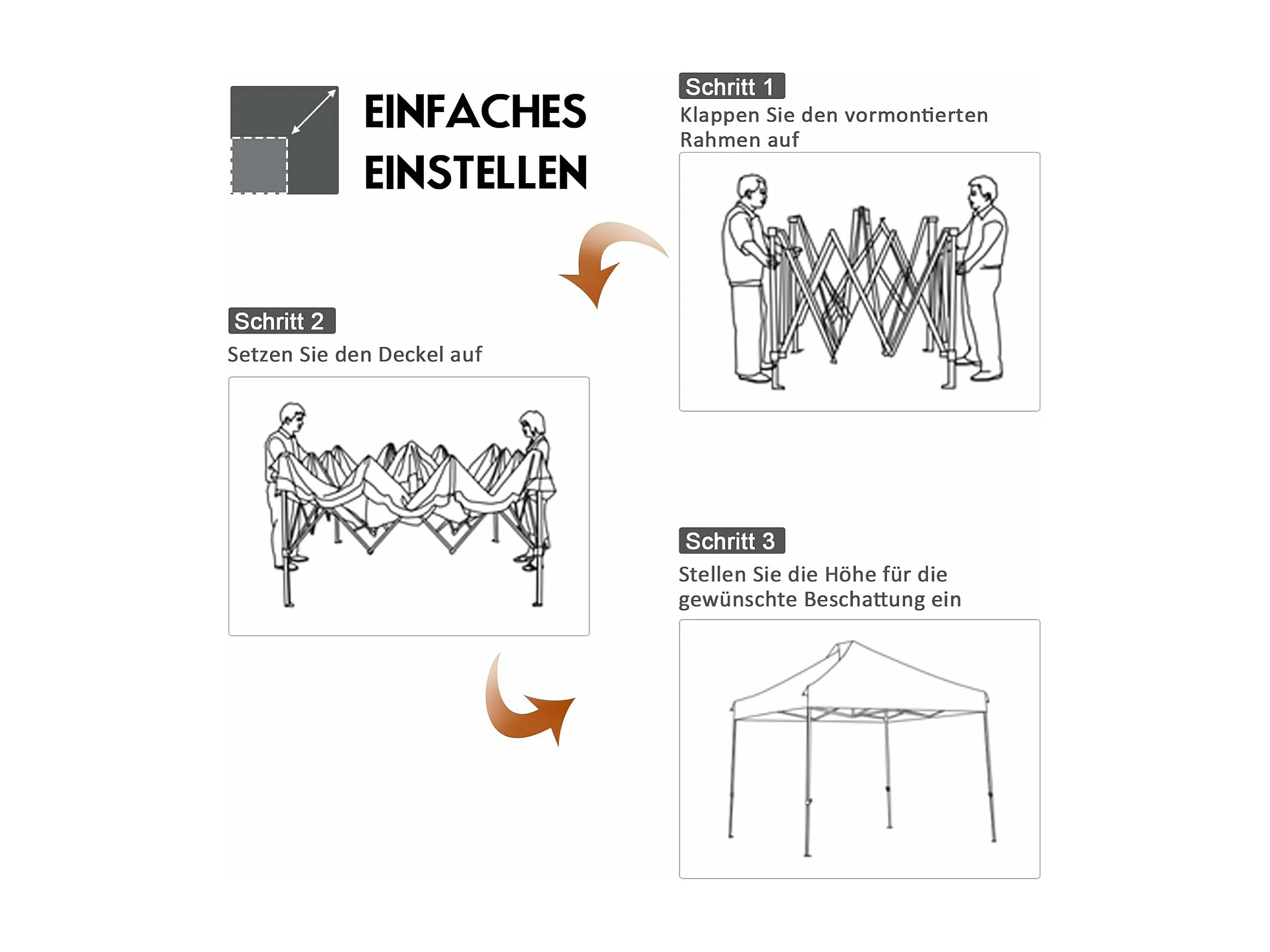 EINFACHES EINSTELLEN

Schritt 1
Klappen Sie den vormontierten Rahmen auf

Schritt 2
Setzen Sie den Deckel auf

Schritt 3
Stellen Sie die Höhe für die gewünschte Beschattung ein