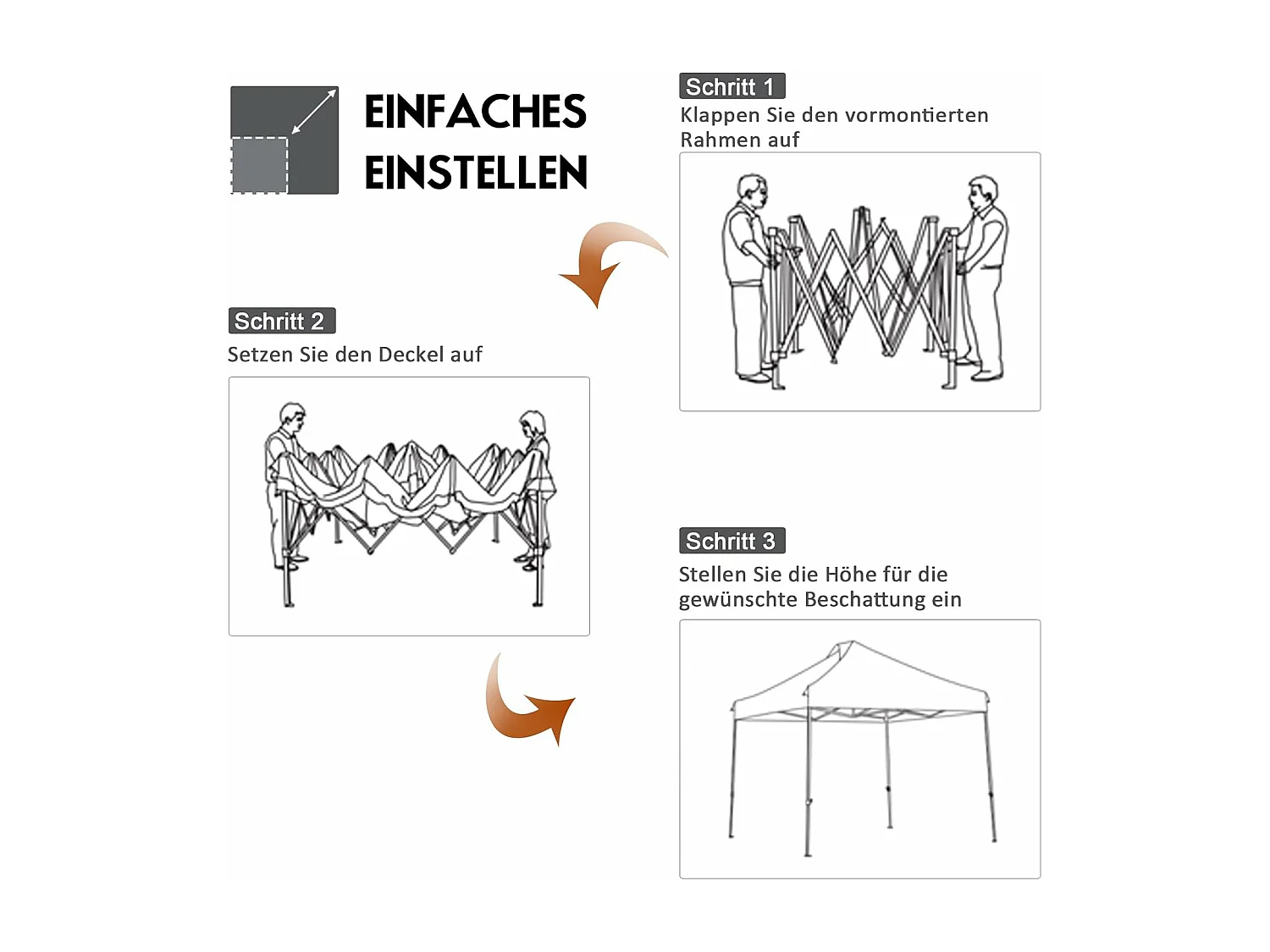 EINFACHES EINSTELLEN

Schritt 1
Klappen Sie den vormontierten Rahmen auf

Schritt 2
Setzen Sie den Deckel auf

Schritt 3
Stellen Sie die Höhe für die gewünschte Beschattung ein