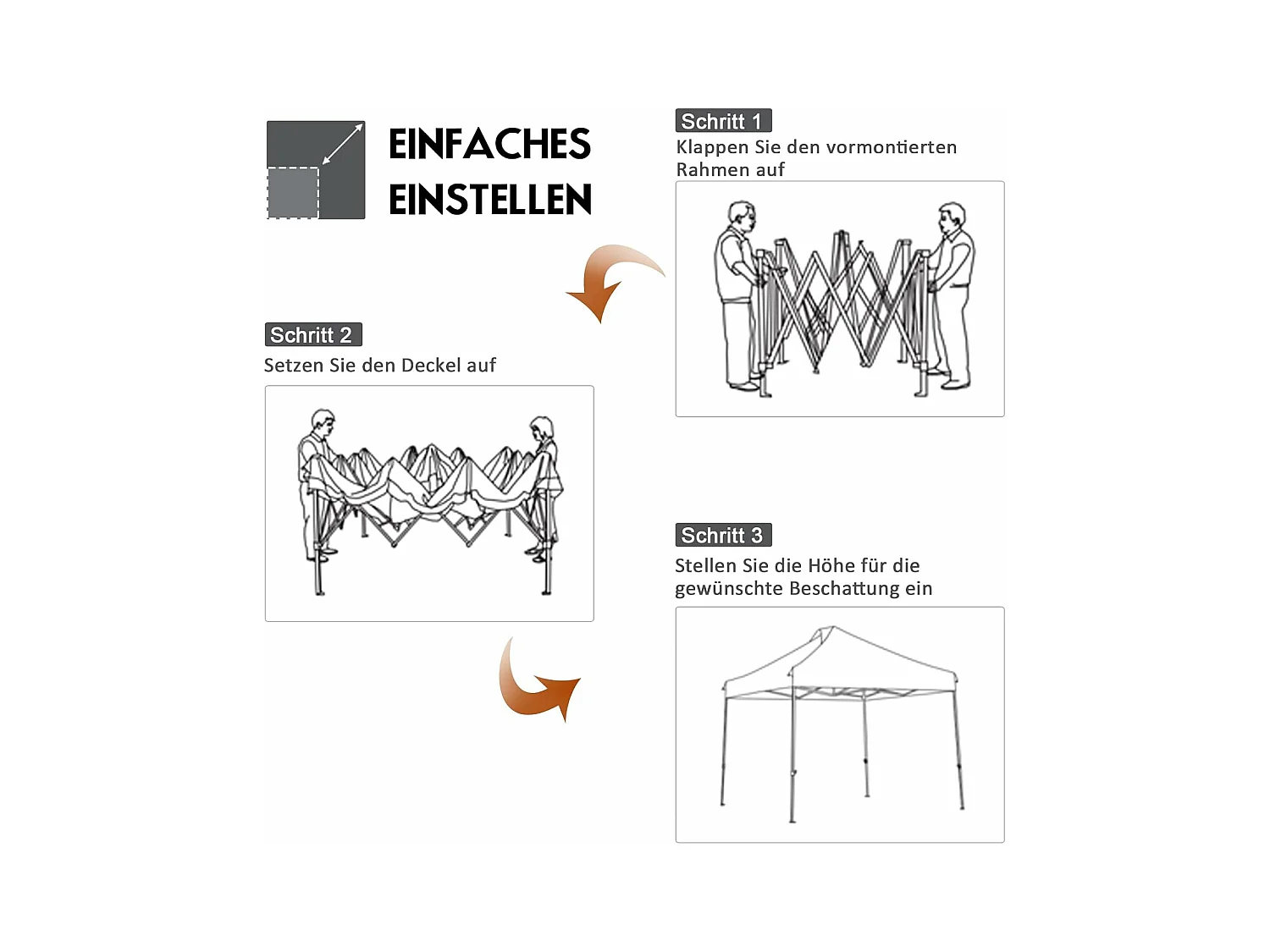 EINFACHES EINSTELLEN

Schritt 1
Klappen Sie den vormontierten Rahmen auf

Schritt 2
Setzen Sie den Deckel auf

Schritt 3
Stellen Sie die Höhe für die gewünschte Beschattung ein