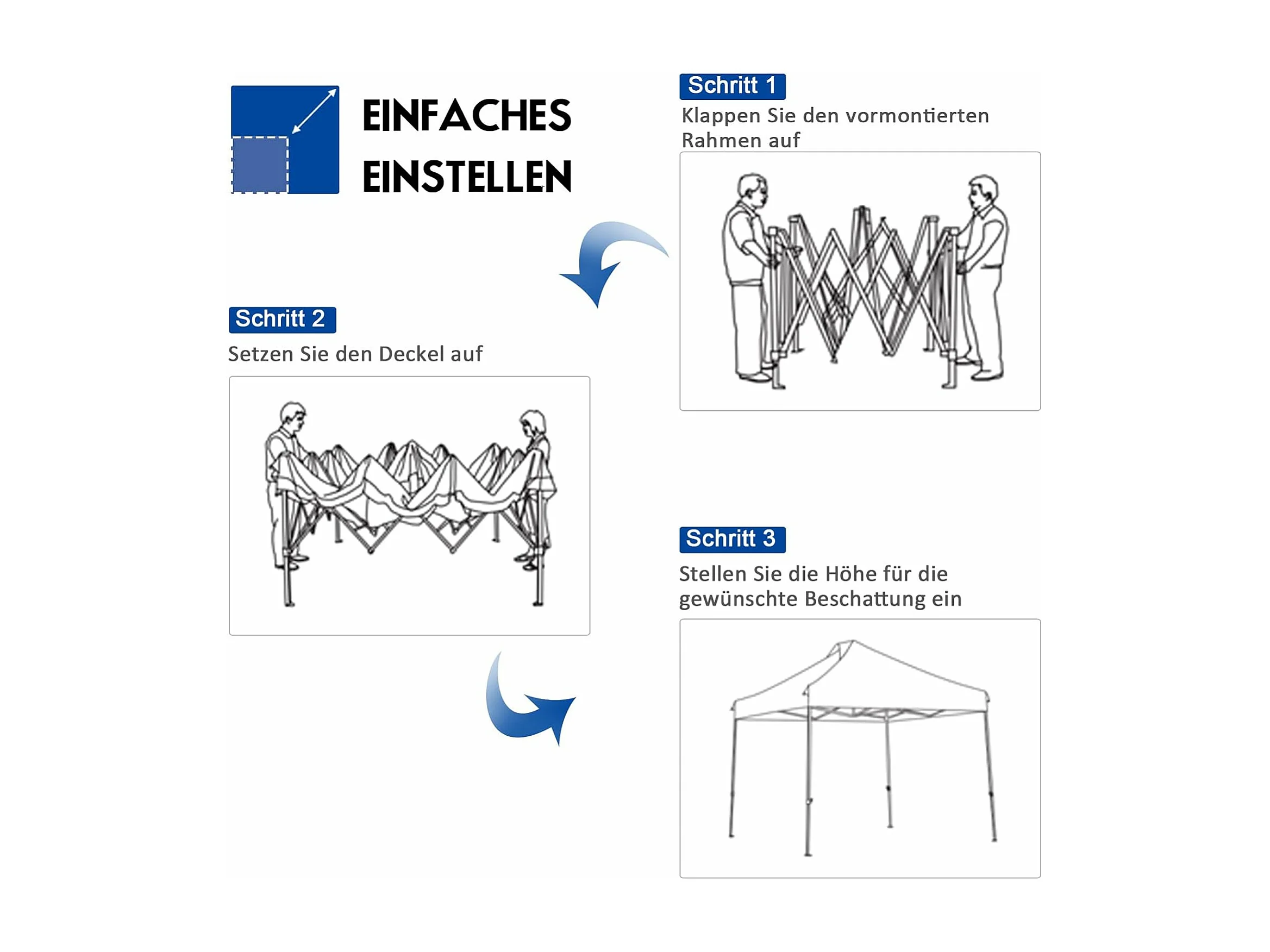 EINFACHES EINSTELLEN

Schritt 1
Klappen Sie den vormontierten Rahmen auf

Schritt 2
Setzen Sie den Deckel auf

Schritt 3
Stellen Sie die Höhe für die gewünschte Beschattung ein